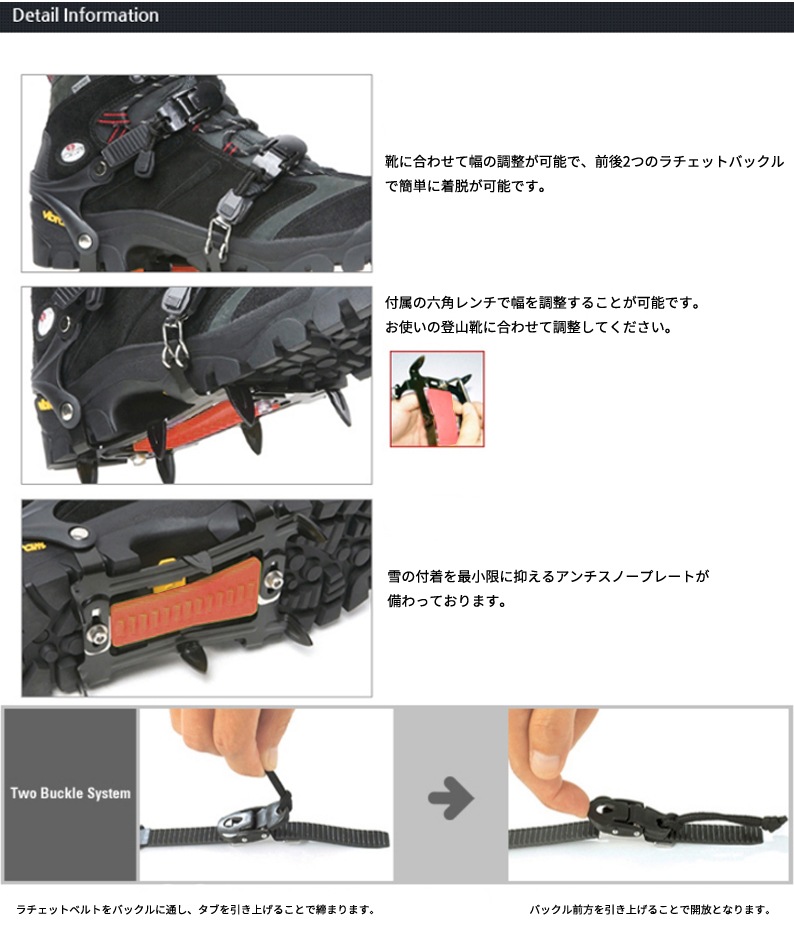 Detail Information

靴に合わせて幅の調整が可能で、前後2つのラチェットバックルで簡単に着脱が可能です。

付属の六角レンチで幅を調整することが可能です。
お使いの登山靴に合わせて調整してください。

雪の付着を最小限に抑えるアンチスノープレートが備わっております。

Two Buckle System

ラチェットベルトをバックルに通し、タブを引き上げることで締まります。

バックル前方を引き上げることで開放となります。