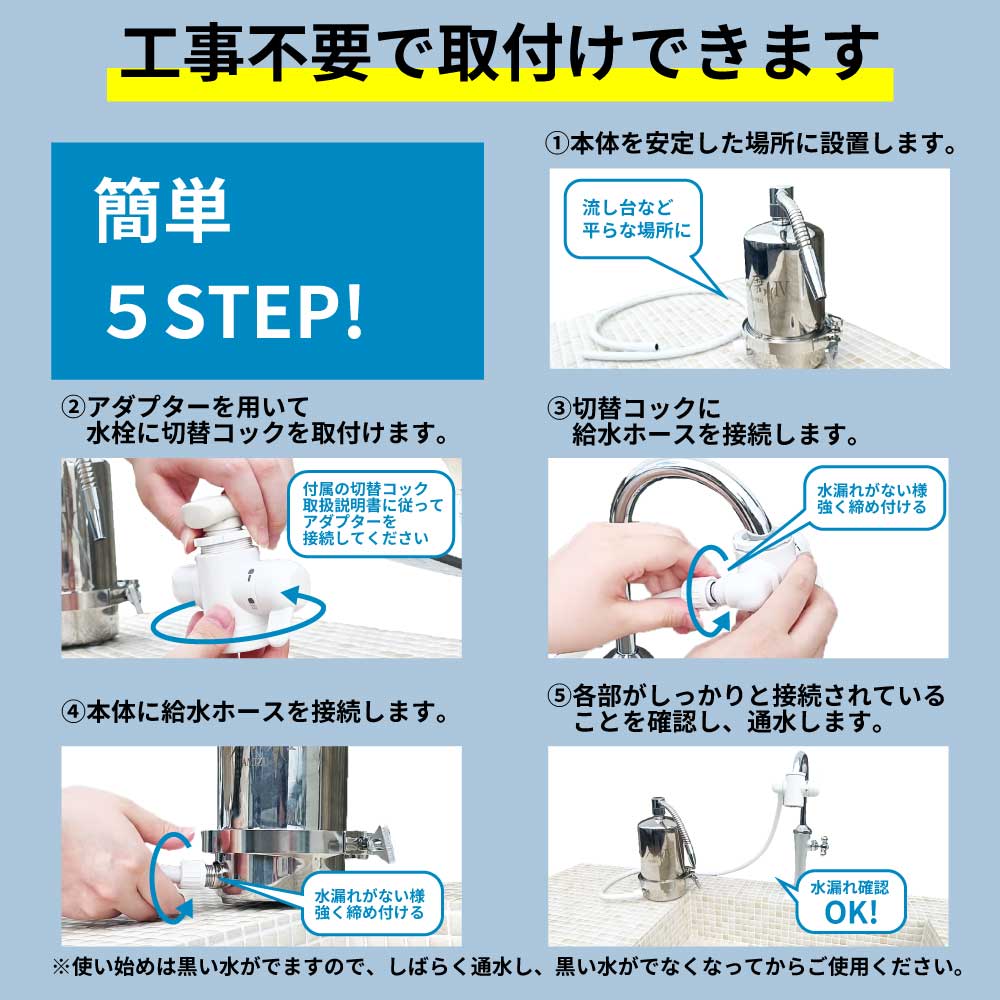 工事不要で取付けできます

簡単
5 STEP!

①本体を安定した場所に設置します。

流し台など
平らな場所に

②アダプターを用いて
水栓に切替コックを取付けます。

付属の切替コック
取扱説明書に従って
アダプターを
接続してください

③切替コックに
給水ホースを接続します。

水漏れがない様
強く締め付ける

④本体に給水ホースを接続します。

水漏れがない様
強く締め付ける

⑤各部がしっかりと接続されている
ことを確認し、通水します。

水漏れ確認
OK!

※使い始めは黒い水がでますので、しばらく通水し、黒い水がでなくなってからご使用ください。