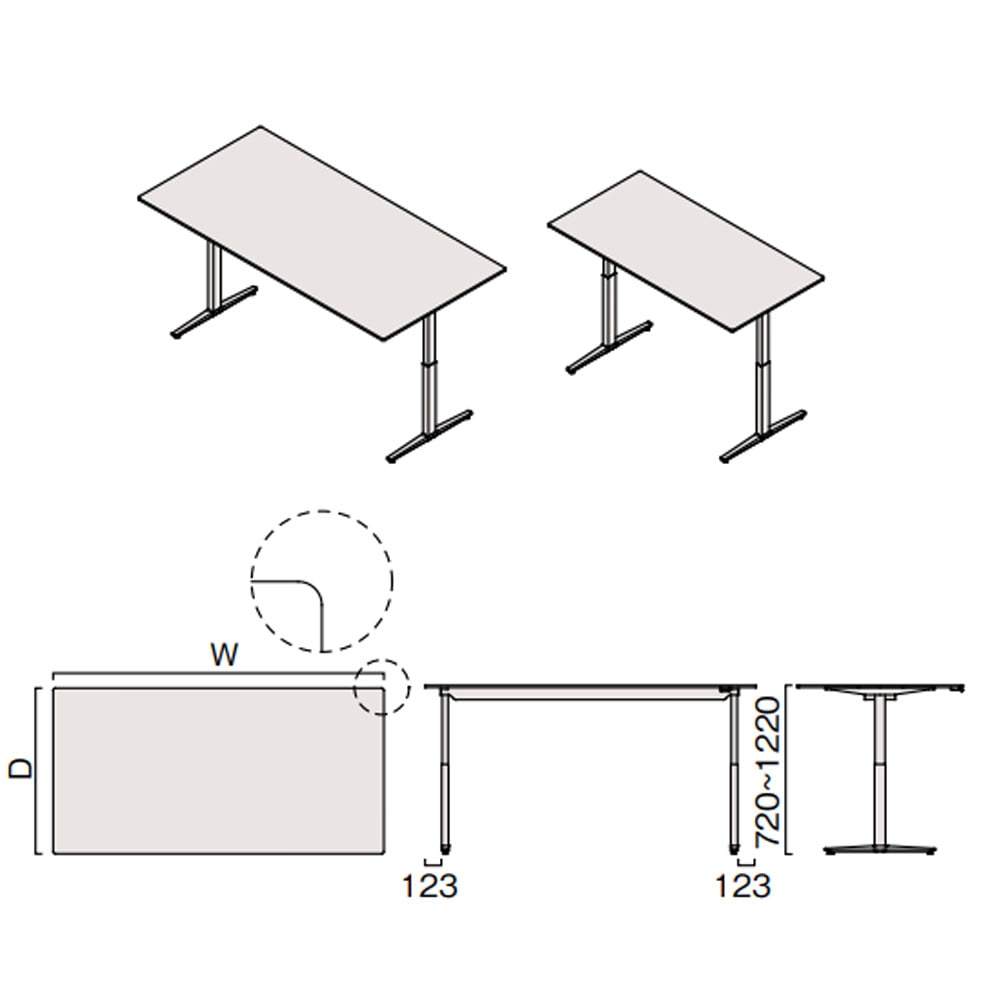 W

D

123

123

720~1220