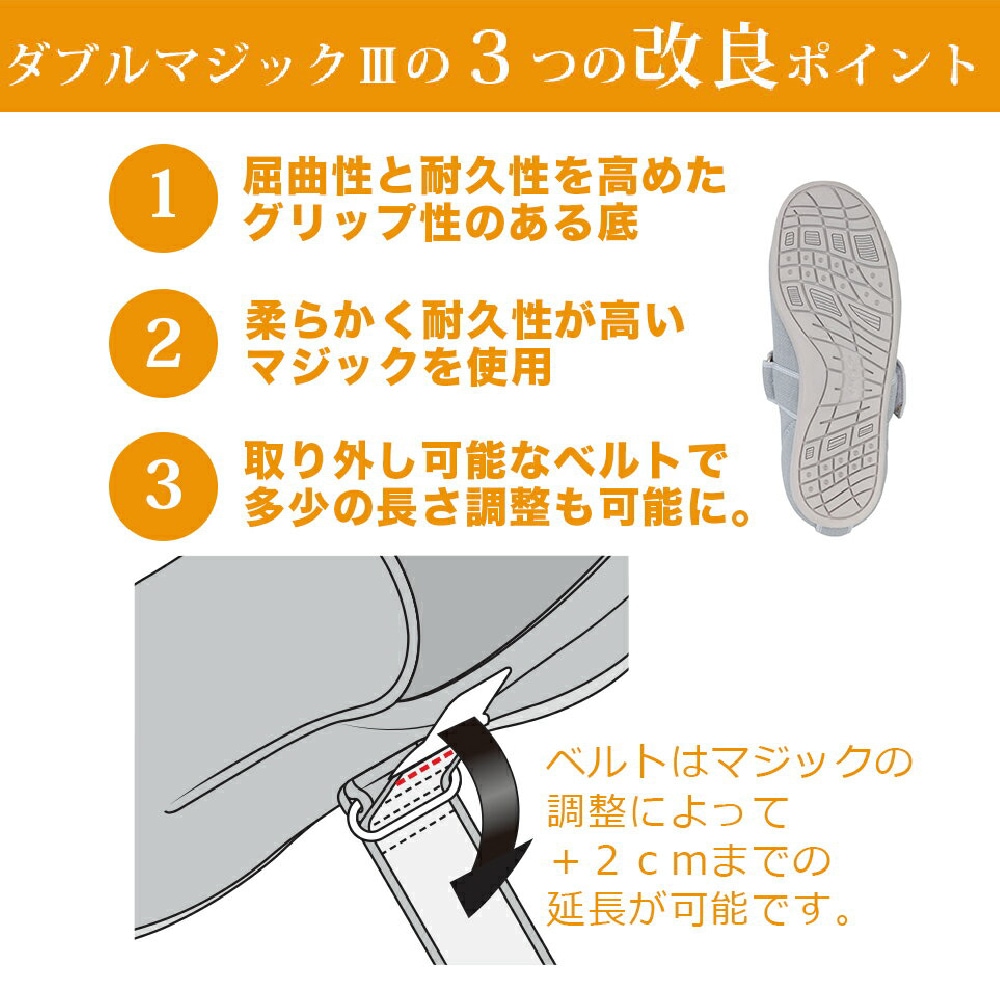 ダブルマジックⅢの３つの改良ポイント

1 屈曲性と耐久性を高めたグリップ性のある底

2 柔らかく耐久性が高いマジックを使用

3 取り外し可能なベルトで多少の長さ調整も可能に。

ベルトはマジックの調整によって＋２ｃｍまでの延長が可能です。