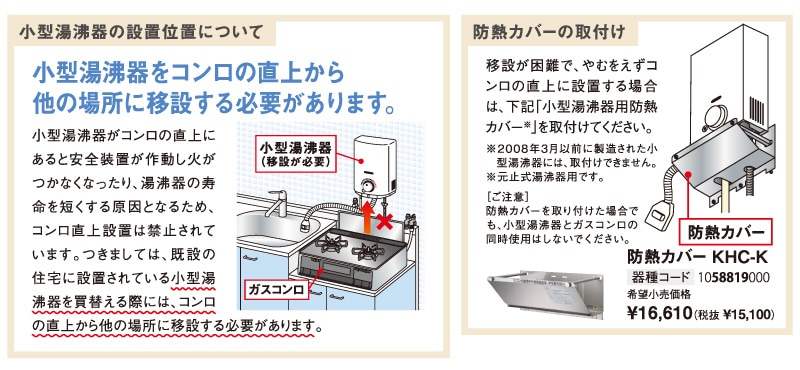 小型湯沸器の設置位置について

小型湯沸器をコンロの直上から他の場所に移設する必要があります。

小型湯沸器がコンロの直上にあると安全装置が作動し火がつかなくなったり、湯沸器の寿命を短くする原因となるため、コンロ直上設置は禁止されています。つきましては、既設の住宅に設置されている小型湯沸器を買替える際には、コンロの直上から他の場所に移設する必要があります。

小型湯沸器
(移設が必要)

ガスコンロ

防熱カバーの取付け

移設が困難で、やむをえずコンロの直上に設置する場合は、下記「小型湯沸器用防熱カバー※」を取付けてください。

※2008年3月以前に製造された小型湯沸器には、取付けできません。
※元止式湯沸器用です。

[ご注意]
防熱カバーを取り付けた場合でも、小型湯沸器とガスコンロの同時使用はしないでください。

防熱カバー

防熱カバー KHC-K
器種コード 1058819000
希望小売価格
¥16,610(税抜 ¥15,100)