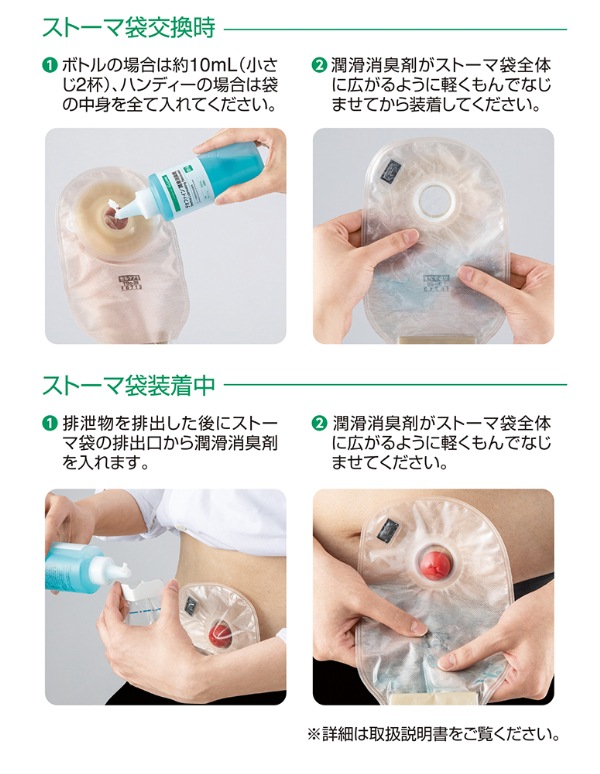 ストーマ袋交換時

❶ ボトルの場合は約10mL（小さじ2杯）、ハンディーの場合は袋の中身を全て入れてください。

❷ 潤滑消臭剤がストーマ袋全体に広がるように軽くもんでなじませてから装着してください。

ストーマ袋装着中

❶ 排泄物を排出した後にストーマ袋の排出口から潤滑消臭剤を入れます。

❷ 潤滑消臭剤がストーマ袋全体に広がるように軽くもんでなじませてください。

※詳細は取扱説明書をご覧ください。