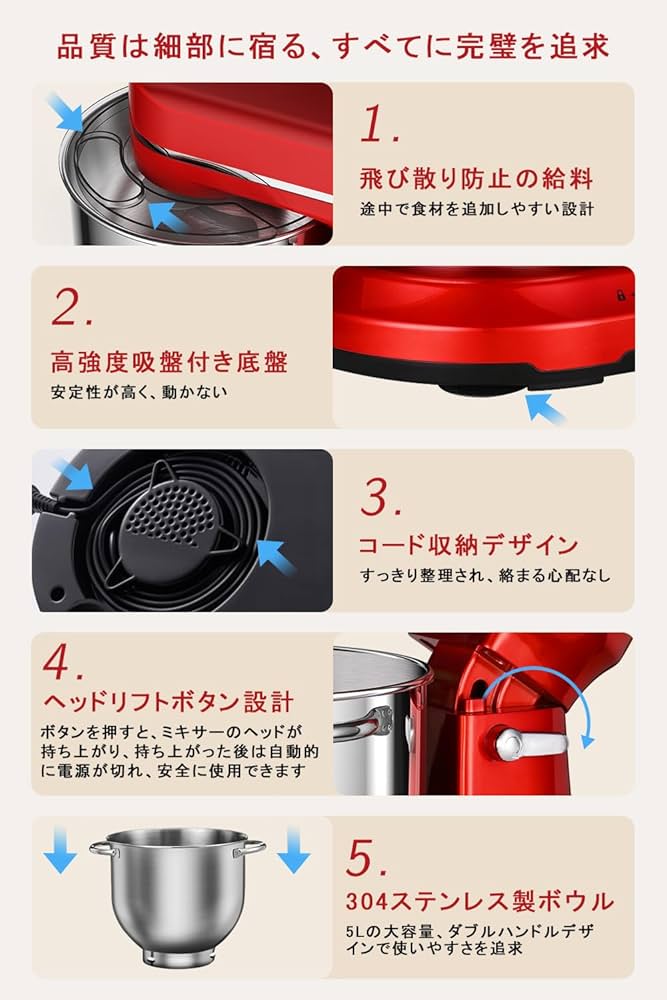 品質は細部に宿る、すべてに完璧を追求

1.
飛び散り防止の給料
途中で食材を追加しやすい設計

2.
高強度吸盤付き底盤
安定性が高く、動かない

3.
コード収納デザイン
すっきり整理され、絡まる心配なし

4.
ヘッドリフトボタン設計
ボタンを押すと、ミキサーのヘッドが持ち上がり、持ち上がった後は自動的に電源が切れ、安全に使用できます

5.
304ステンレス製ボウル
5Lの大容量、ダブルハンドルデザインで使いやすさを追求