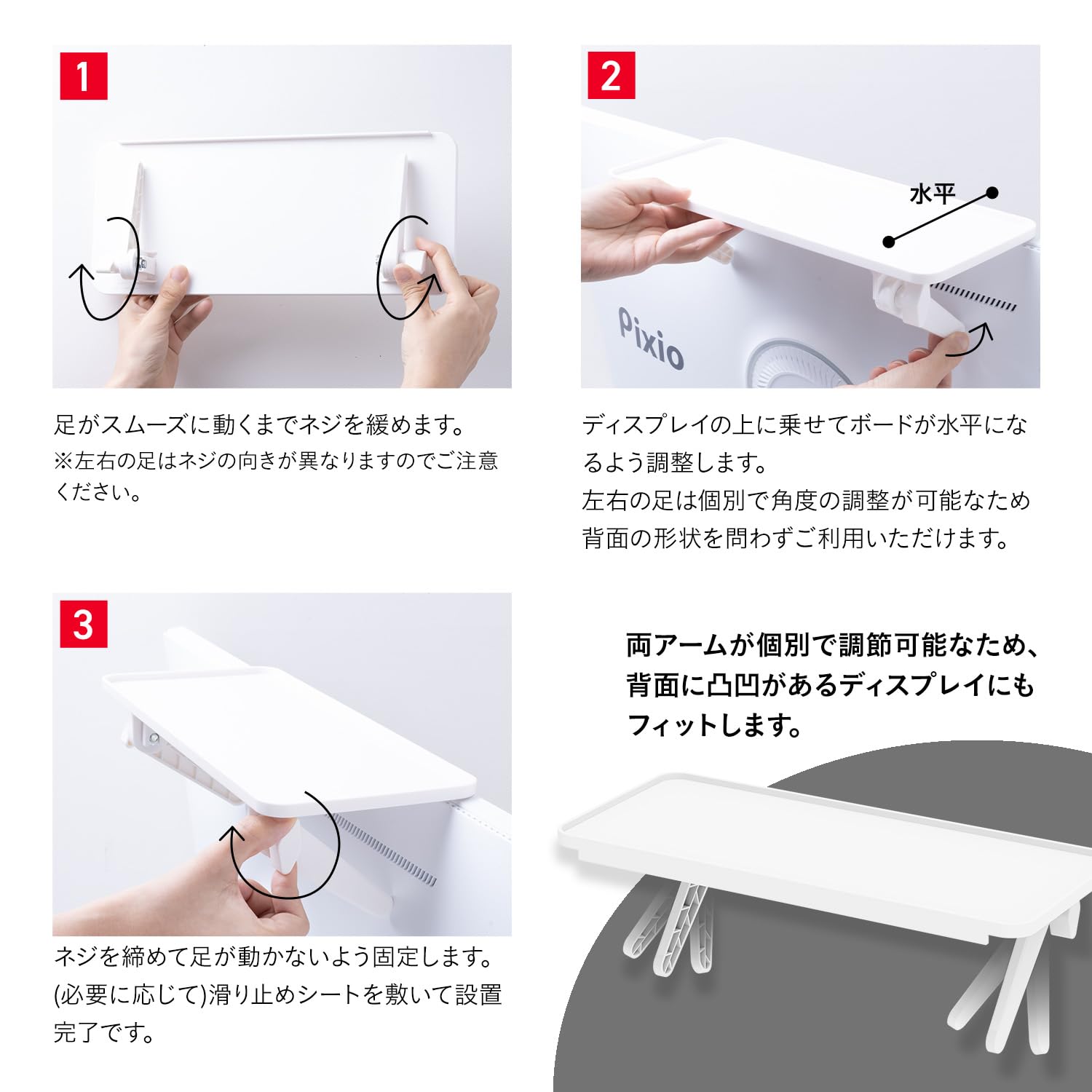 1

足がスムーズに動くまでネジを緩めます。
※左右の足はネジの向きが異なりますのでご注意ください。

2

水平

Pixio

ディスプレイの上に乗せてボードが水平になるよう調整します。
左右の足は個別で角度の調整が可能なため背面の形状を問わずご利用いただけます。

3

ネジを締めて足が動かないよう固定します。
(必要に応じて)滑り止めシートを敷いて設置完了です。

両アームが個別で調節可能なため、背面に凸凹があるディスプレイにもフィットします。