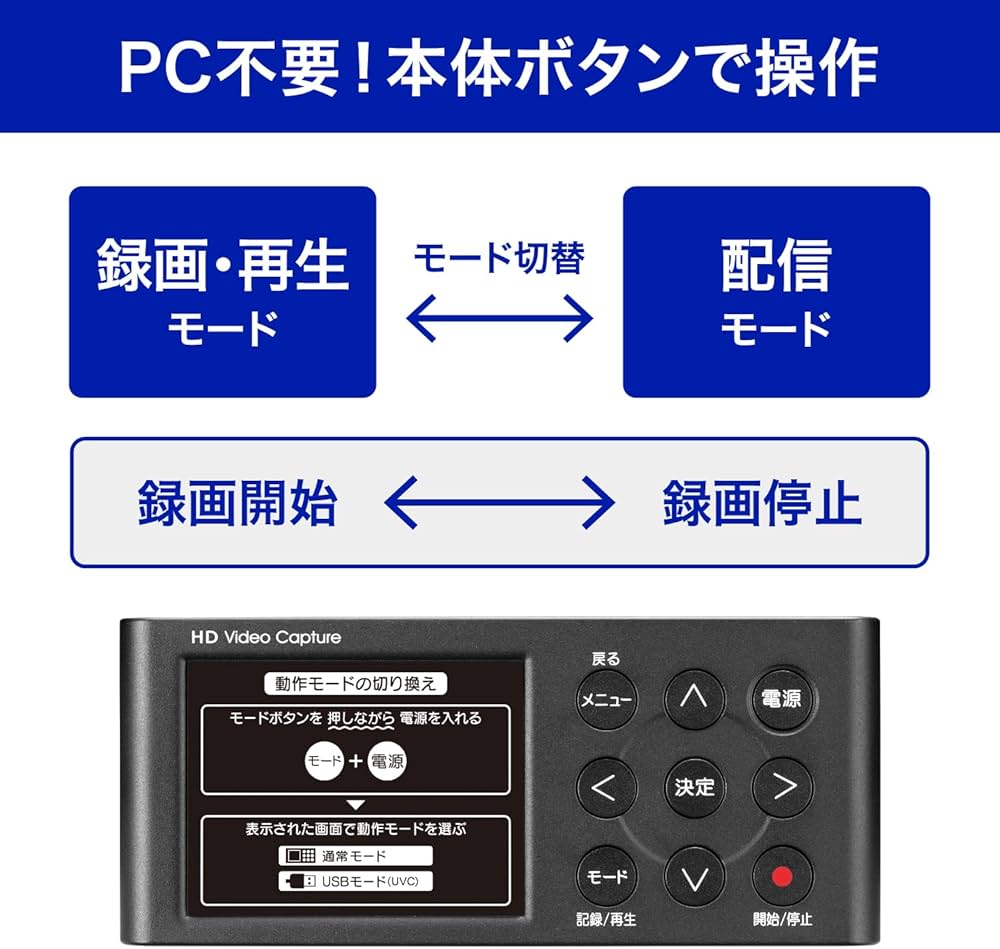 PC不要！本体ボタンで操作

録画・再生
モード

モード切替

配信
モード

録画開始

録画停止

HD Video Capture

動作モードの切り換え

モードボタンを 押しながら 電源を入れる

モード + 電源

表示された画面で動作モードを選ぶ

通常モード

USBモード(UVC)

戻る

メニュー

∧

電源

<

決定

>

モード

∨

記録/再生

開始/停止