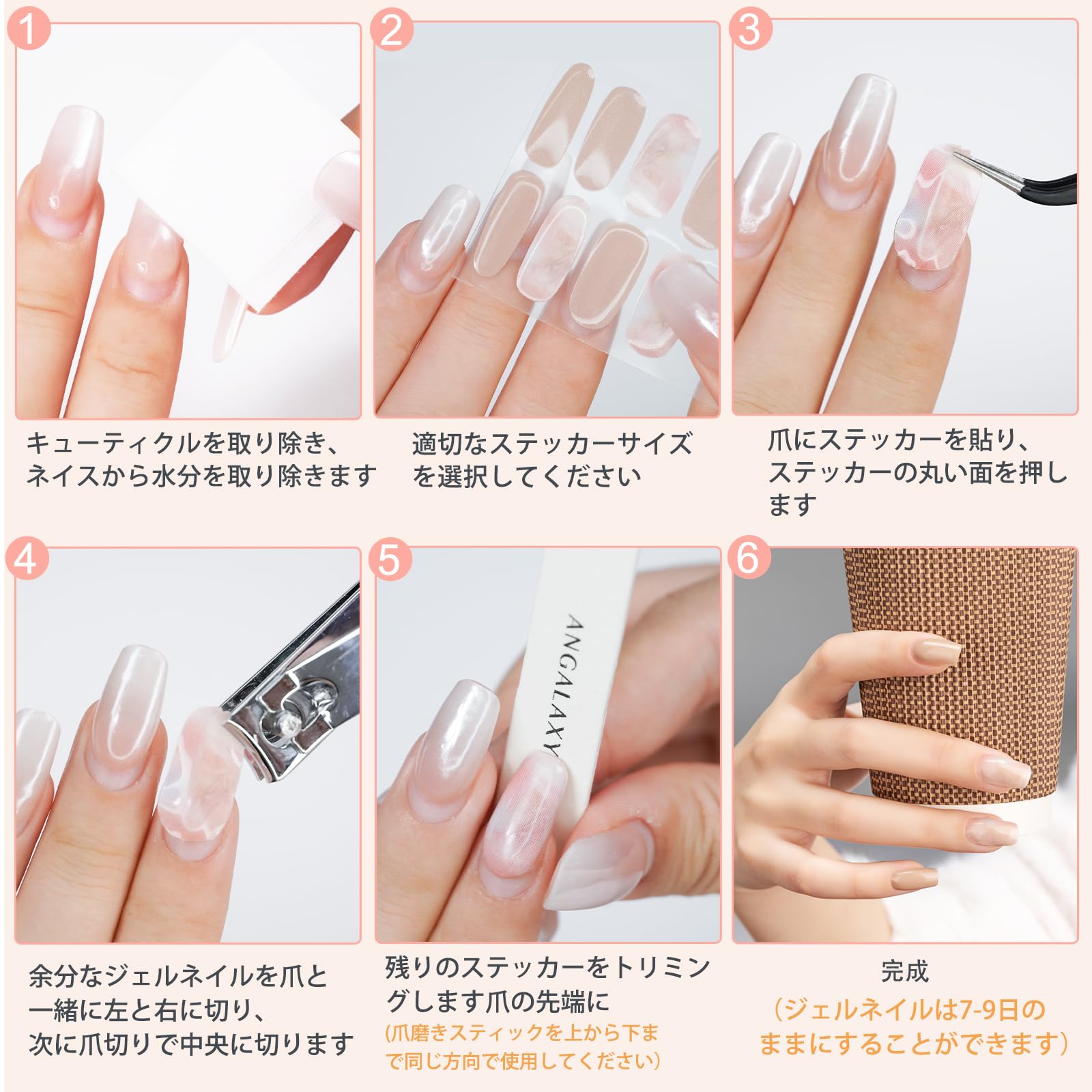 1

キューティクルを取り除き、ネイスから水分を取り除きます

2

適切なステッカーサイズを選択してください

3

爪にステッカーを貼り、ステッカーの丸い面を押します

4

余分なジェルネイルを爪と一緒に左と右に切り、次に爪切りで中央に切ります

5

ANGALAXY

残りのステッカーをトリミングします爪の先端に
(爪磨きスティックを上から下まで同じ方向で使用してください)

6

完成
(ジェルネイルは7-9日のままにすることができます)