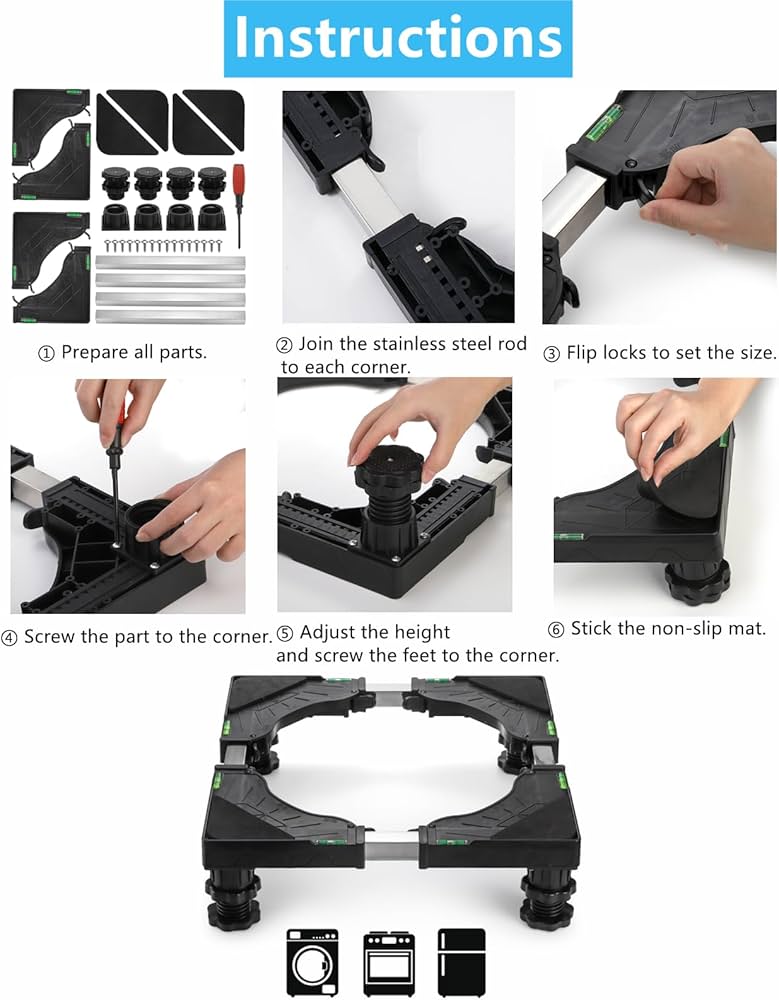 Instructions

① Prepare all parts.

② Join the stainless steel rod to each corner.

③ Flip locks to set the size.

④ Screw the part to the corner.

⑤ Adjust the height and screw the feet to the corner.

⑥ Stick the non-slip mat.