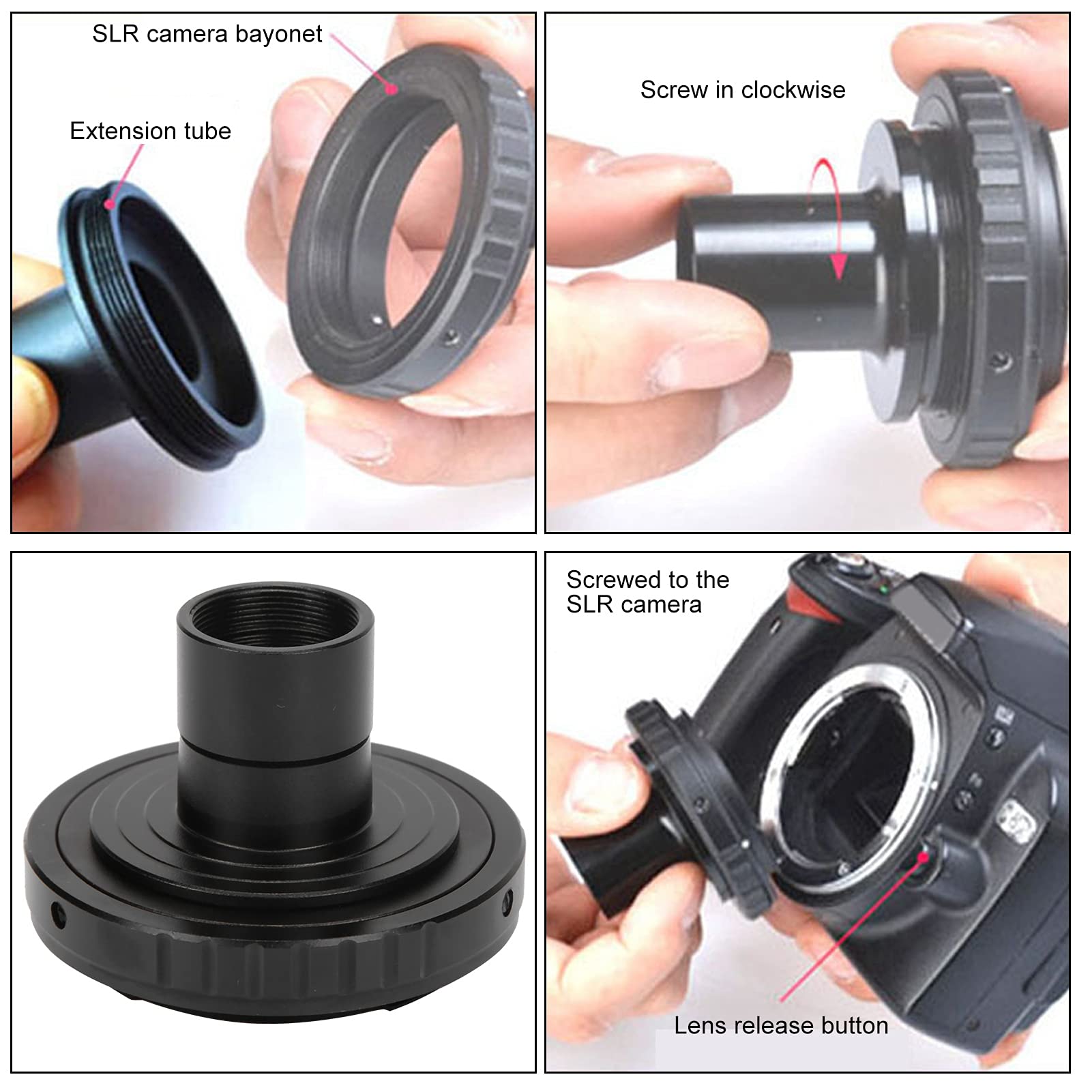 SLR camera bayonet

Extension tube

Screw in clockwise

Screwed to the SLR camera

Lens release button