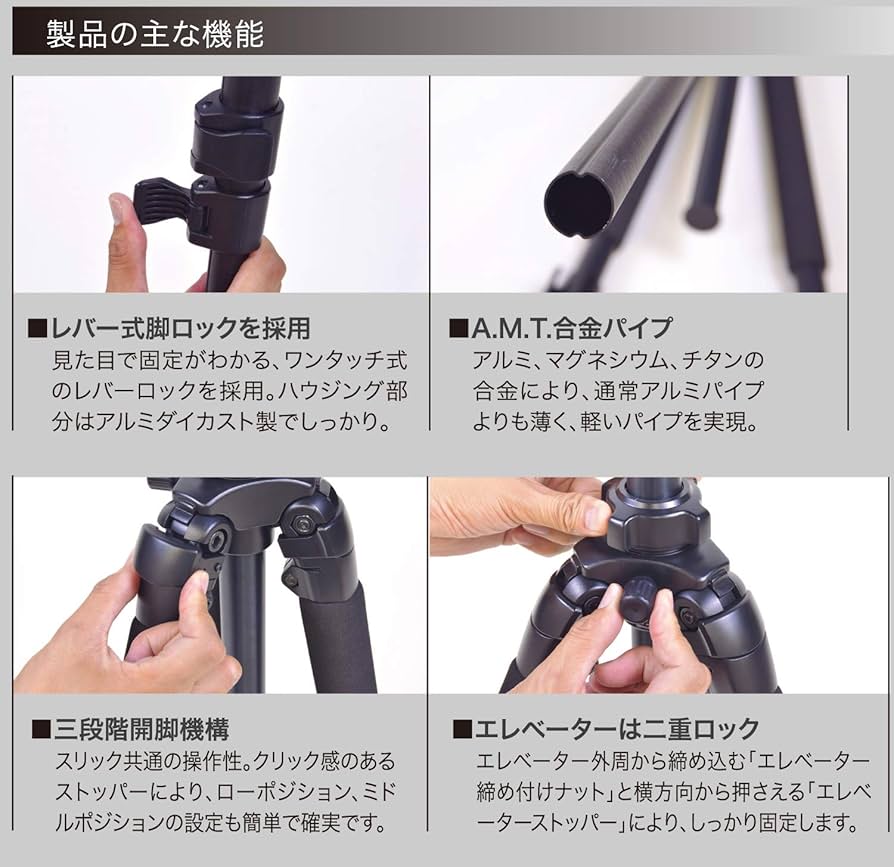 製品の主な機能

■レバー式脚ロックを採用
見た目で固定がわかる、ワンタッチ式のレバーロックを採用。ハウジング部分はアルミダイカスト製でしっかり。

■A.M.T.合金パイプ
アルミ、マグネシウム、チタンの合金により、通常アルミパイプよりも薄く、軽いパイプを実現。

■三段階開脚機構
スリック共通の操作性。クリック感のあるストッパーにより、ローポジション、ミドルポジションの設定も簡単で確実です。

■エレベーターは二重ロック
エレベーター外周から締め込む「エレベーター締め付けナット」と横方向から押さえる「エレベーターストッパー」により、しっかり固定します。