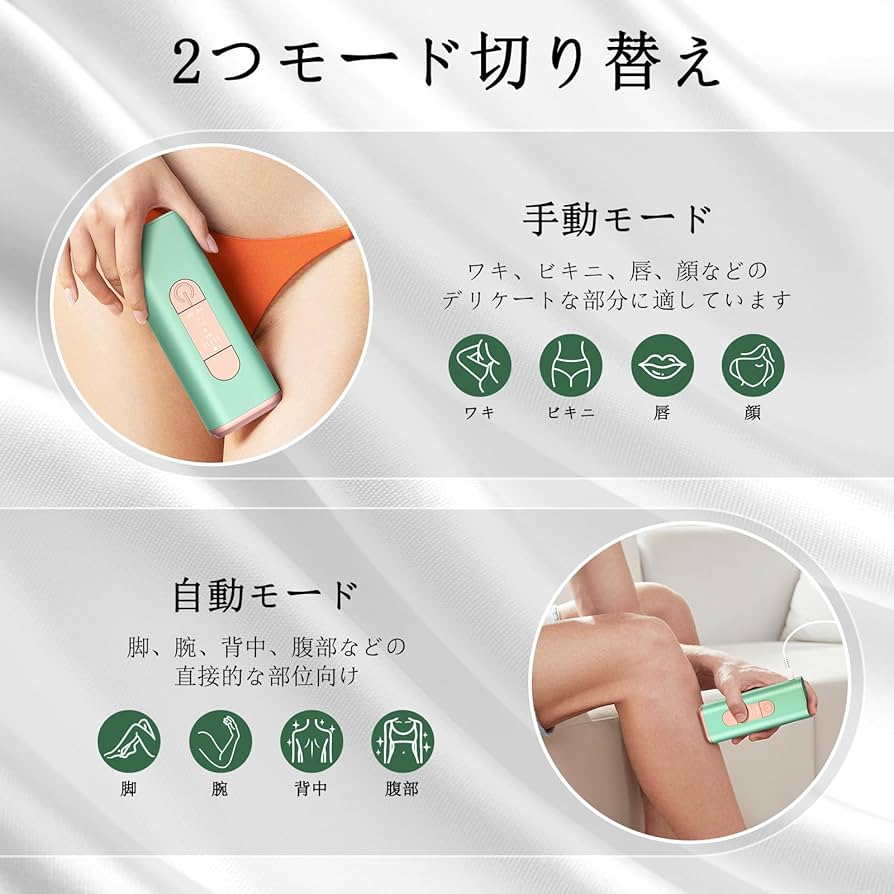 2つモード切り替え

手動モード

ワキ、ビキニ、唇、顔などのデリケートな部分に適しています

ワキ

ビキニ

唇

顔

自動モード

脚、腕、背中、腹部などの直接的な部位向け

脚

腕

背中

腹部