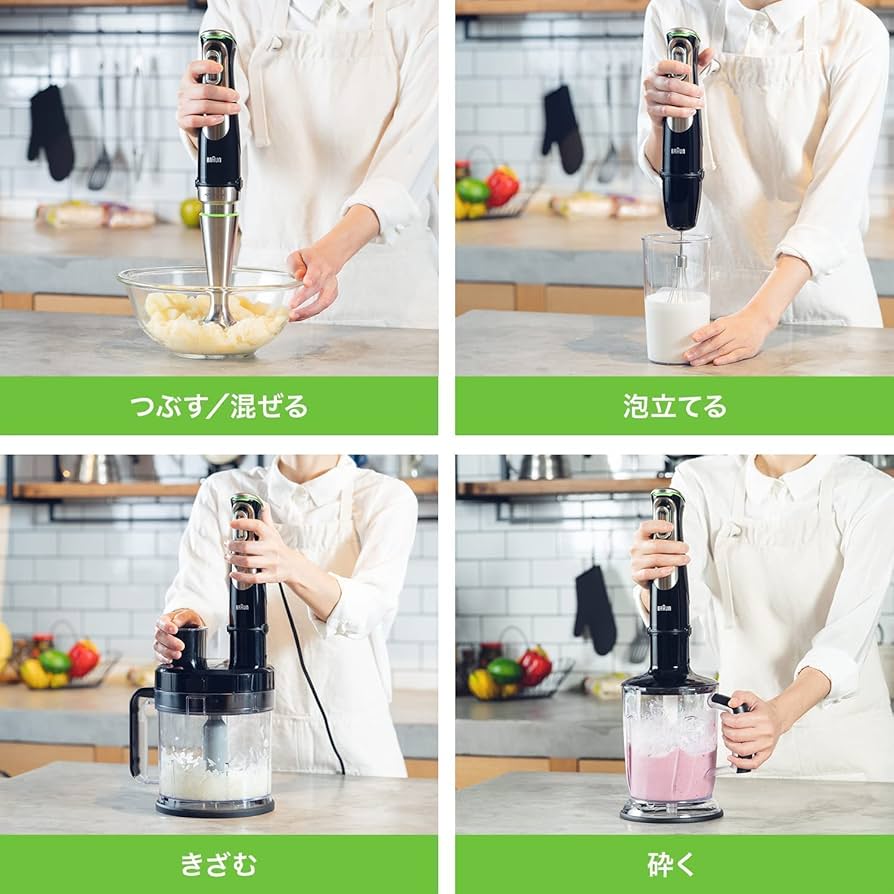 BRAUN

つぶす／混ぜる

BRAUN

泡立てる

BRAUN

きざむ

BRAUN

砕く