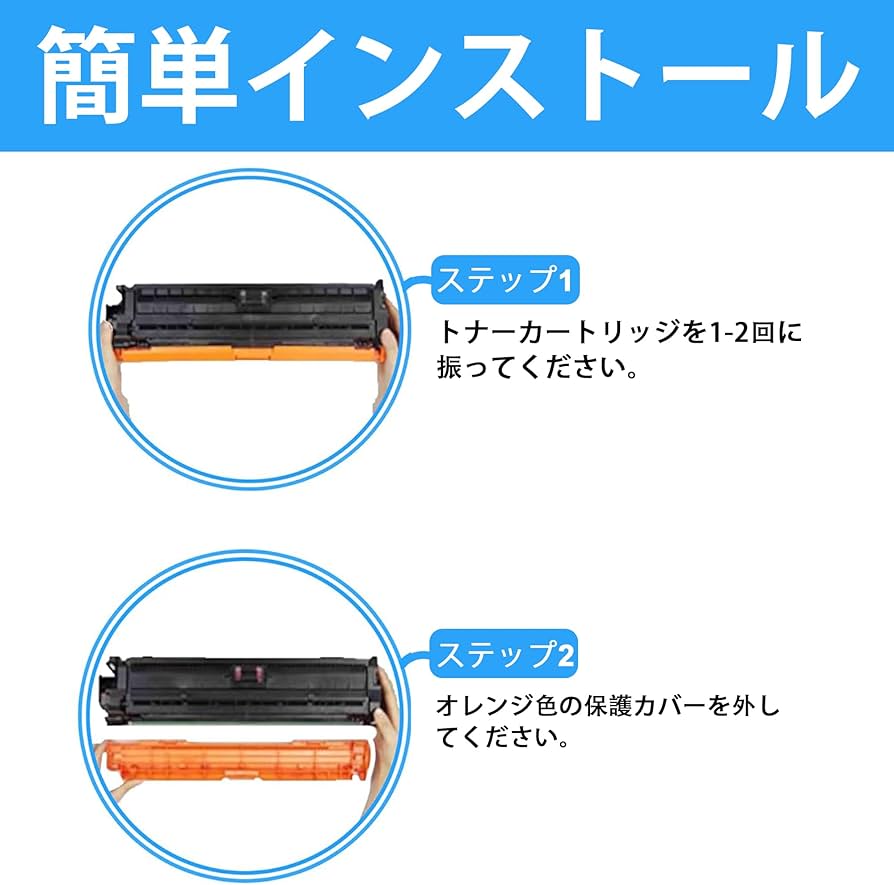 簡単インストール

ステップ1

トナーカートリッジを1-2回に振ってください。

ステップ2

オレンジ色の保護カバーを外してください。