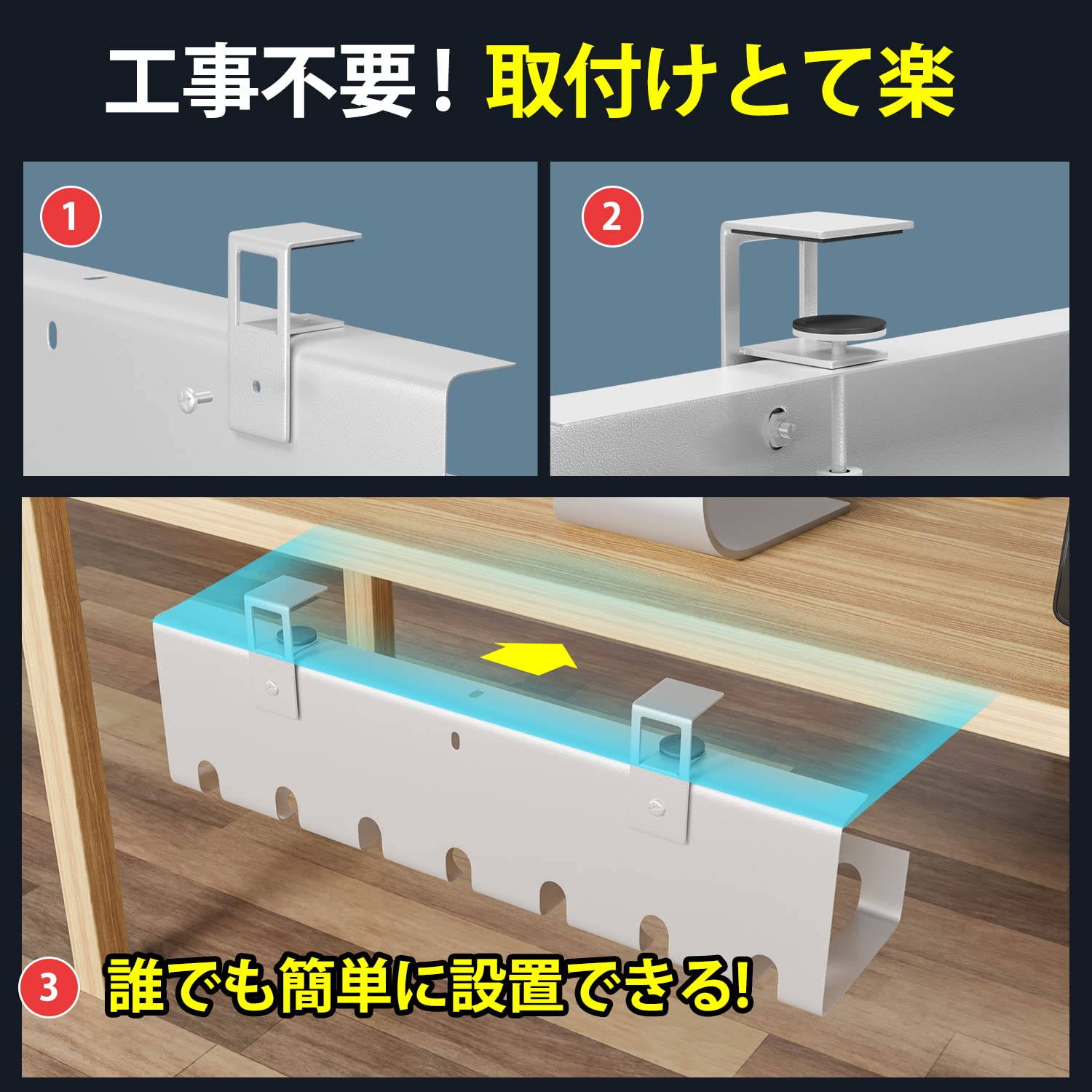 工事不要！取付けとて楽

1

2

3

誰でも簡単に設置できる!