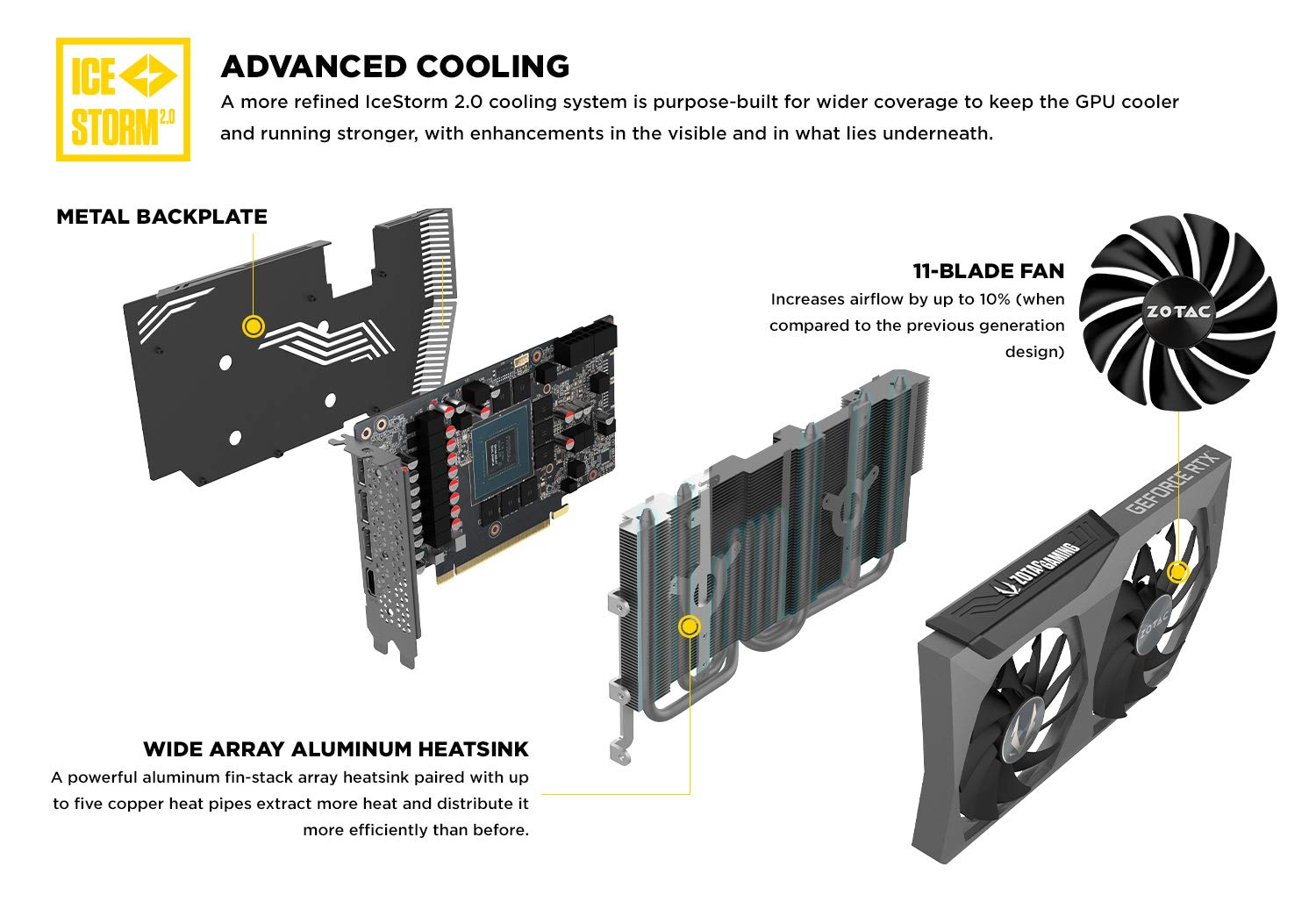 ICE STORM 2.0

ADVANCED COOLING

A more refined IceStorm 2.0 cooling system is purpose-built for wider coverage to keep the GPU cooler and running stronger, with enhancements in the visible and in what lies underneath.

METAL BACKPLATE

11-BLADE FAN

Increases airflow by up to 10% (when compared to the previous generation design)

ZOTAC

GEFORCE RTX

ZOTAC GAMING

ZOTAC

WIDE ARRAY ALUMINUM HEATSINK

A powerful aluminum fin-stack array heatsink paired with up to five copper heat pipes extract more heat and distribute it more efficiently than before.