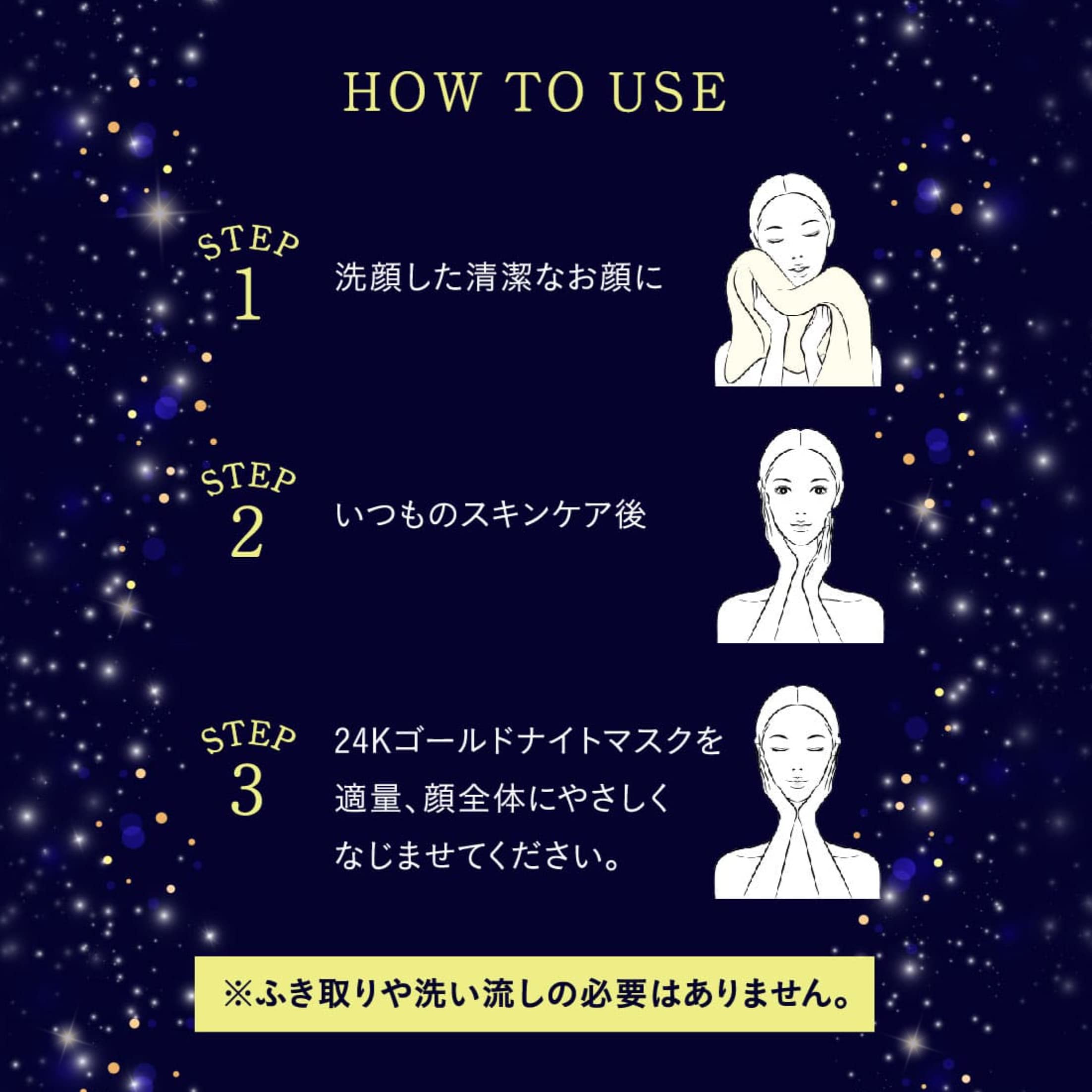 HOW TO USE

STEP 1

洗顔した清潔なお顔に

STEP 2

いつものスキンケア後

STEP 3

24Kゴールドナイトマスクを適量、顔全体にやさしくなじませてください。

※ふき取りや洗い流しの必要はありません。