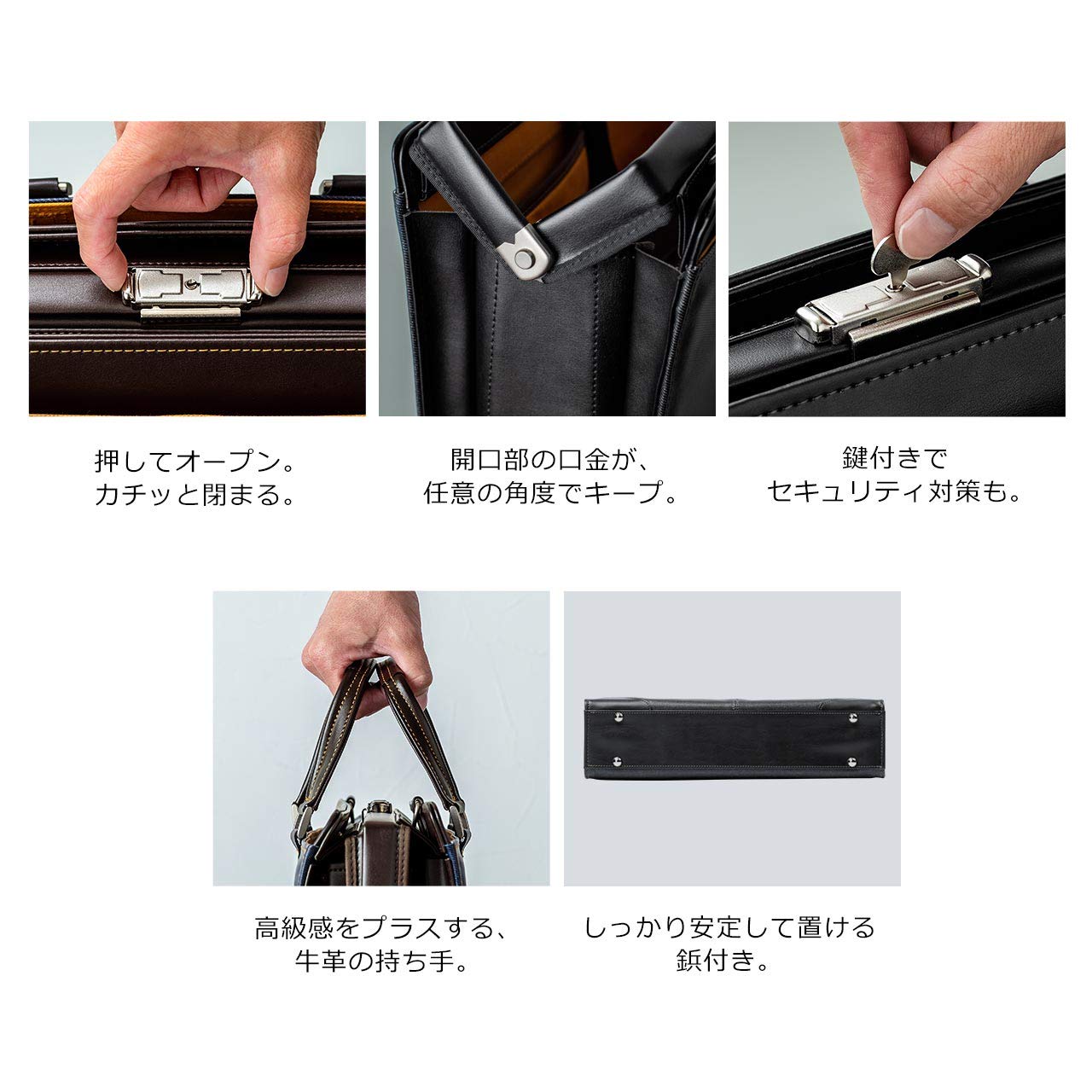 押してオープン。
カチッと閉まる。

開口部の口金が、
任意の角度でキープ。

鍵付きで
セキュリティ対策も。

高級感をプラスする、
牛革の持ち手。

しっかり安定して置ける
鋲付き。