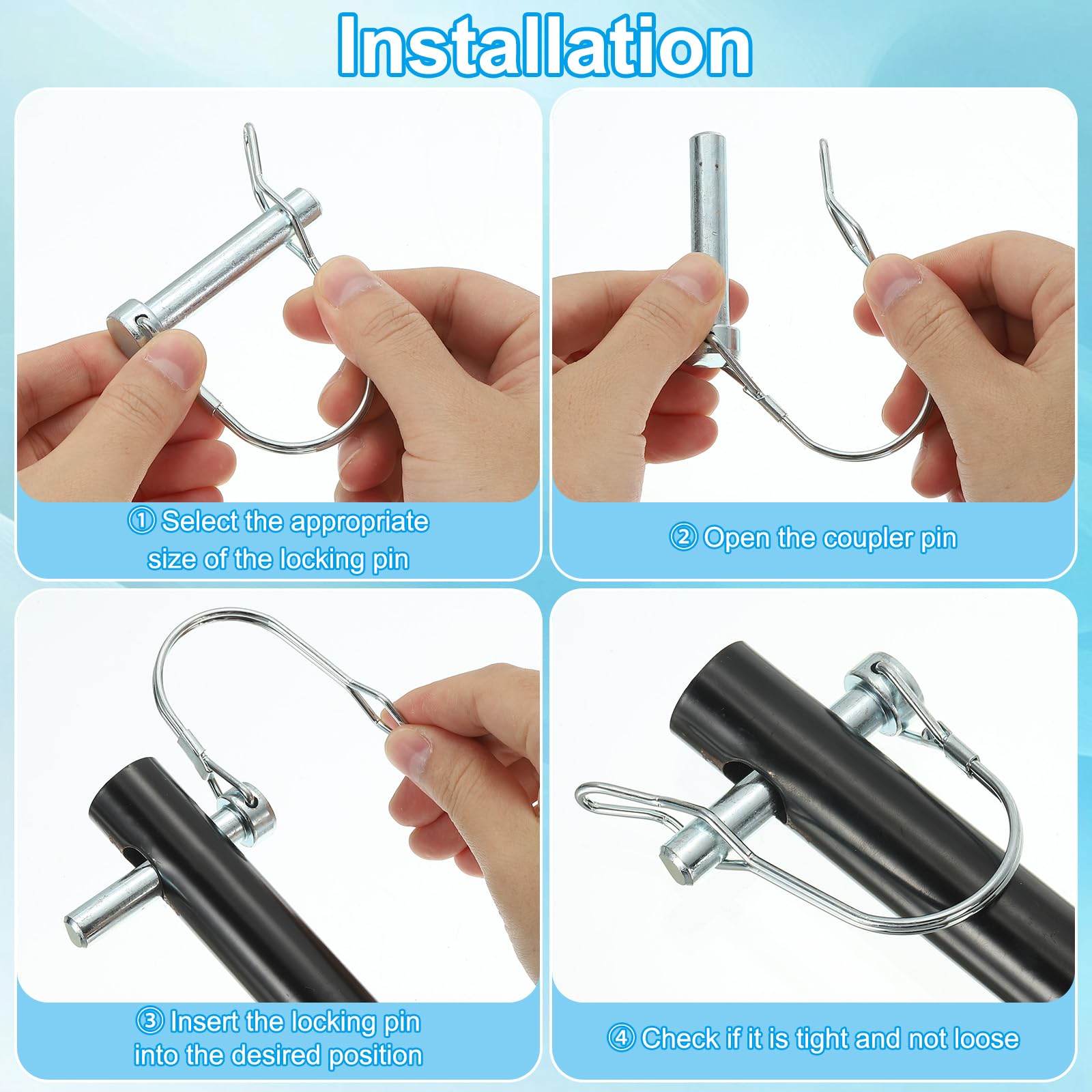 Installation

① Select the appropriate size of the locking pin

② Open the coupler pin

③ Insert the locking pin into the desired position

④ Check if it is tight and not loose