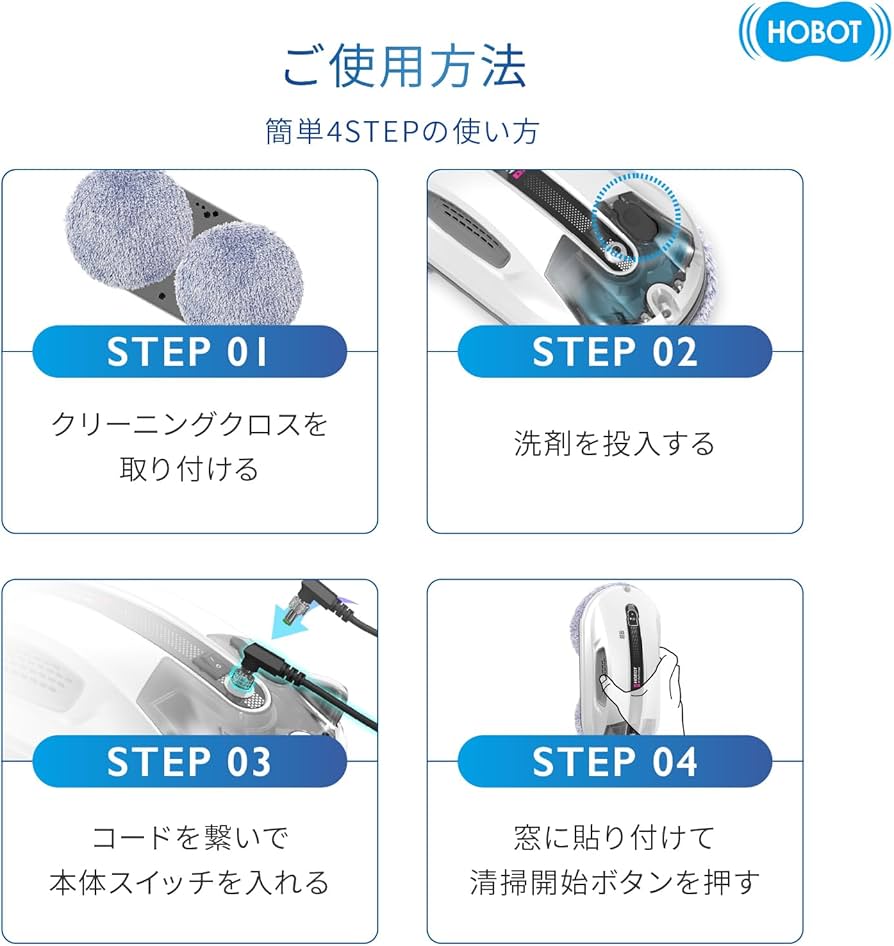 HOBOT

ご使用方法

簡単4STEPの使い方

STEP 01

クリーニングクロスを取り付ける

STEP 02

洗剤を投入する

STEP 03

コードを繋いで本体スイッチを入れる

STEP 04

窓に貼り付けて清掃開始ボタンを押す