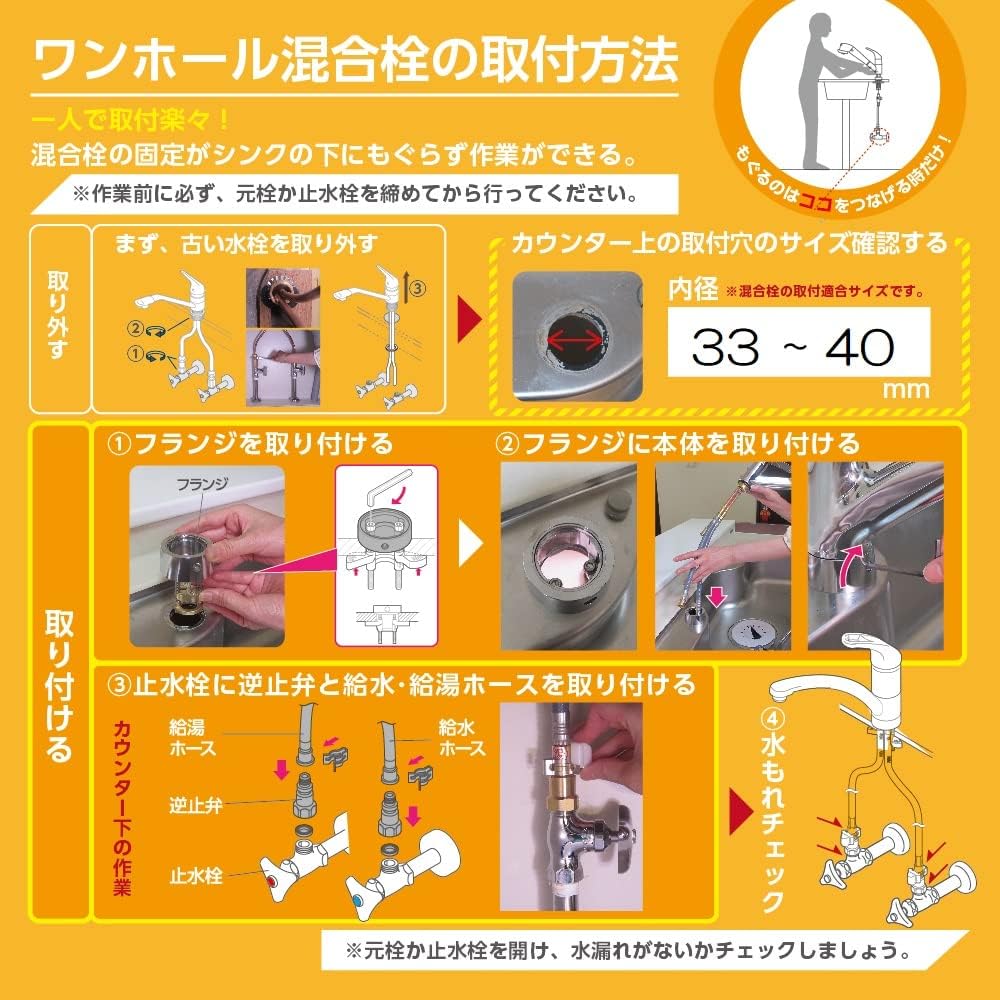 ワンホール混合栓の取付方法

一人で取付楽々！
混合栓の固定がシンクの下にもぐらず作業ができる。

※作業前に必ず、元栓か止水栓を締めてから行ってください。

もぐるのはココをつなげる時だけ！

取り外す

まず、古い水栓を取り外す

②
①
③

カウンター上の取付穴のサイズ確認する

内径 ※混合栓の取付適合サイズです。

33 ~ 40

mm

取り付ける

①フランジを取り付ける

フランジ

②フランジに本体を取り付ける

③止水栓に逆止弁と給水･給湯ホースを取り付ける

カウンター下の作業

給湯ホース

逆止弁

止水栓

給水ホース

④水もれチェック

※元栓か止水栓を開け、水漏れがないかチェックしましょう。