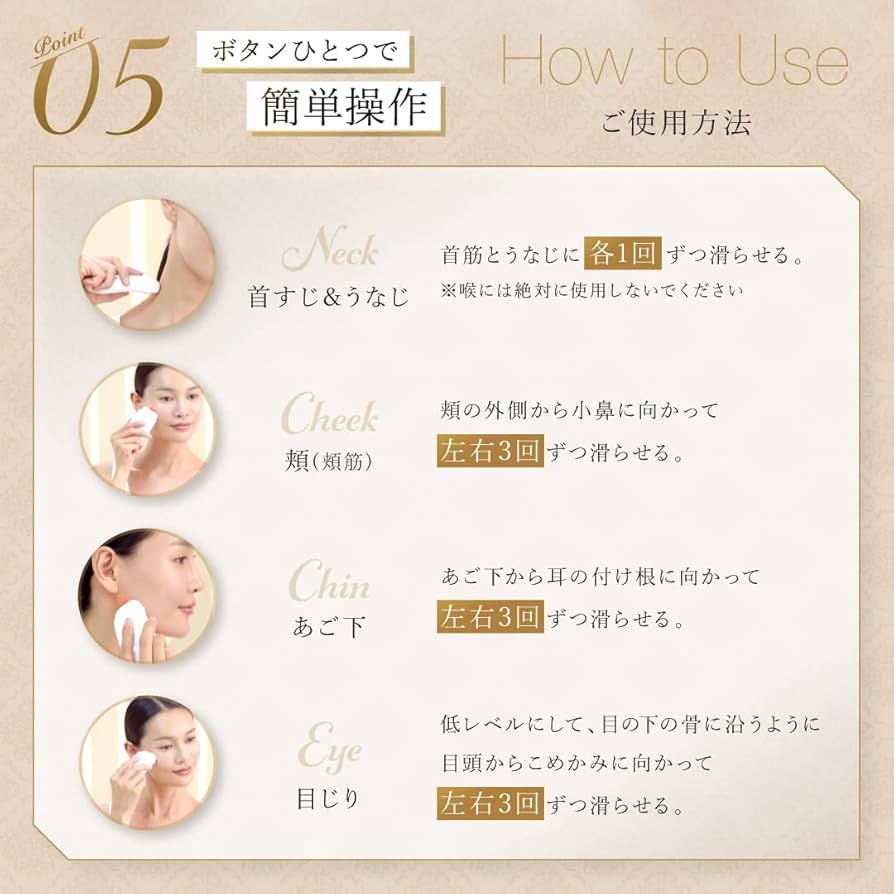 Point 05

ボタンひとつで
簡単操作

How to Use
ご使用方法

Neck
首すじ&うなじ
首筋とうなじに 各1回 ずつ滑らせる。
※喉には絶対に使用しないでください

Cheek
頬(頬筋)
頬の外側から小鼻に向かって
左右3回 ずつ滑らせる。

Chin
あご下
あご下から耳の付け根に向かって
左右3回 ずつ滑らせる。

Eye
目じり
低レベルにして、目の下の骨に沿うように
目頭からこめかみに向かって
左右3回 ずつ滑らせる。