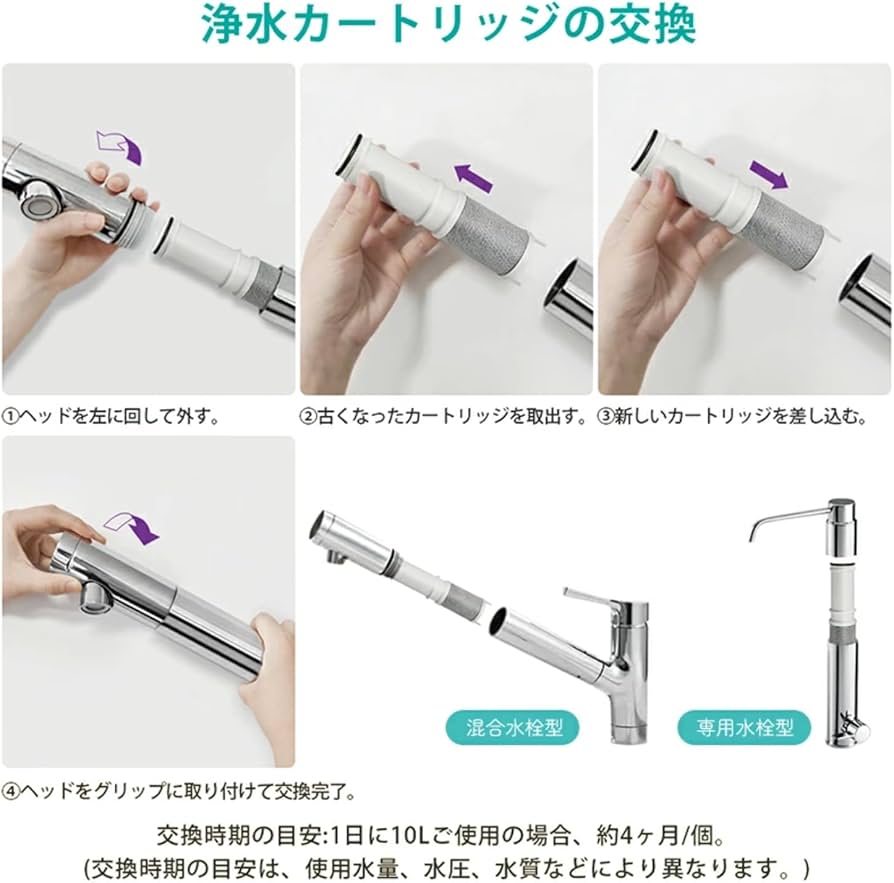 浄水カートリッジの交換

①ヘッドを左に回して外す。

②古くなったカートリッジを取出す。

③新しいカートリッジを差し込む。

④ヘッドをグリップに取り付けて交換完了。

混合水栓型

専用水栓型

交換時期の目安:1日に10Lご使用の場合、約4ヶ月/個。
(交換時期の目安は、使用水量、水圧、水質などにより異なります。)