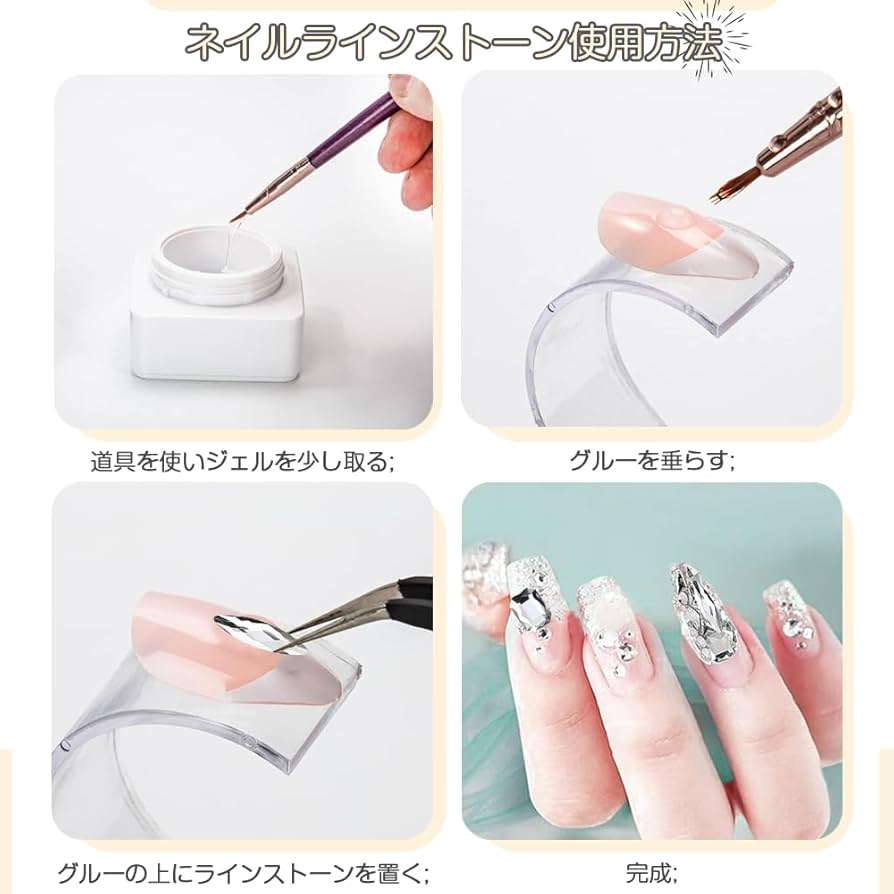 ネイルラインストーン使用方法

道具を使いジェルを少し取る;

グルーを垂らす;

グルーの上にラインストーンを置く;

完成;