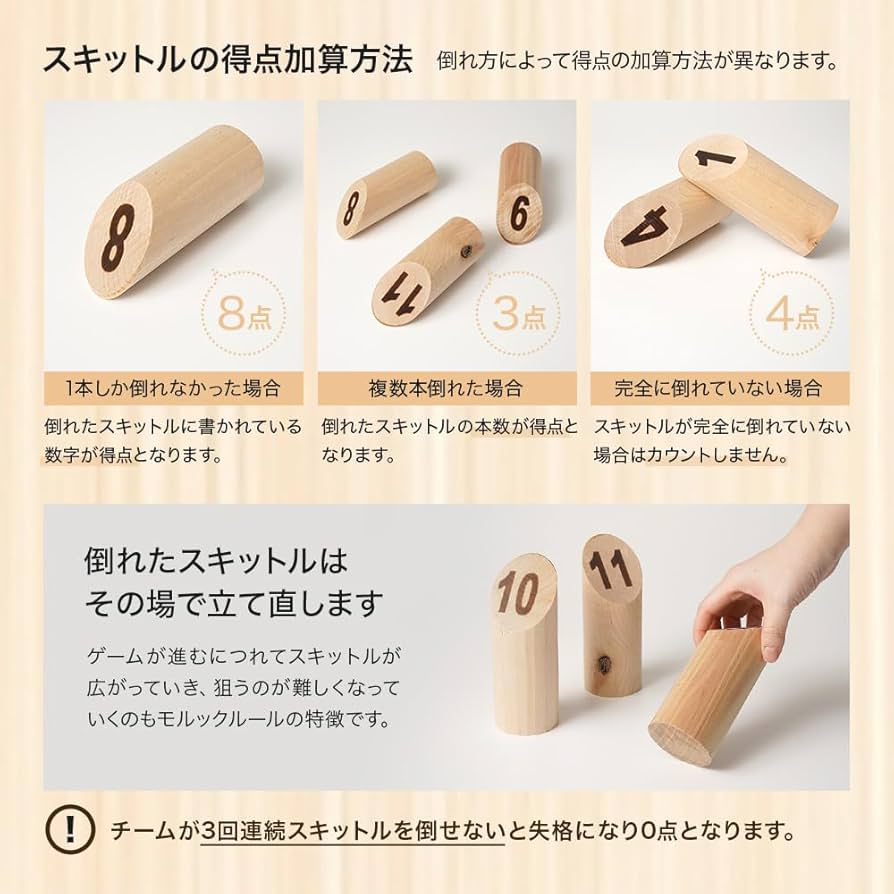 スキットルの得点加算方法

倒れ方によって得点の加算方法が異なります。

8

8点

1本しか倒れなかった場合

倒れたスキットルに書かれている数字が得点となります。

8

6

11

3点

複数本倒れた場合

倒れたスキットルの本数が得点となります。

1

4

4点

完全に倒れていない場合

スキットルが完全に倒れていない場合はカウントしません。

倒れたスキットルはその場で立て直します

ゲームが進むにつれてスキットルが広がっていき、狙うのが難しくなっていくのもモルックルールの特徴です。

10

11

!

チームが3回連続スキットルを倒せないと失格になり0点となります。