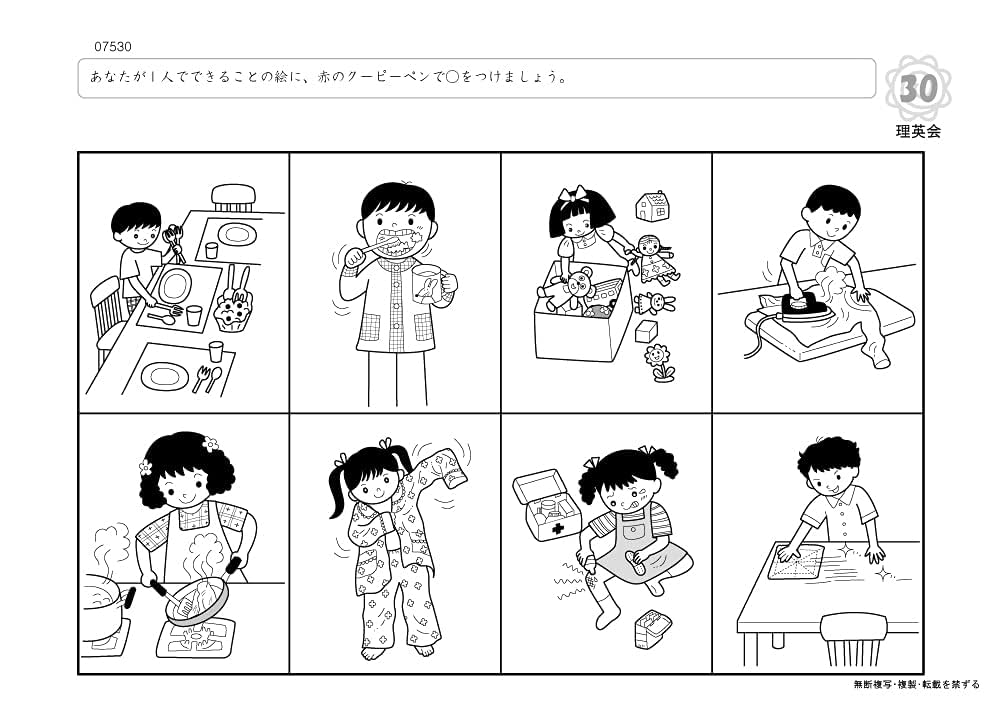 07530

あなたが１人でできることの絵に、赤のクーピーペンで○をつけましょう。

30

理英会

無断複写・複製・転載を禁ずる