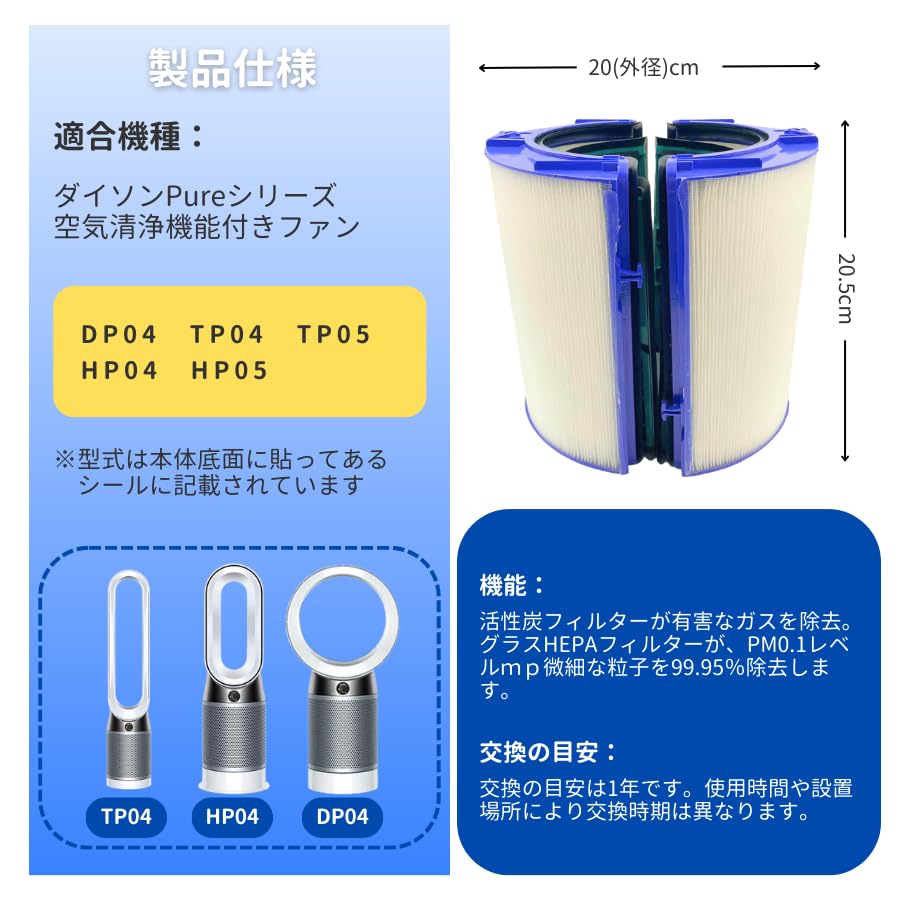 製品仕様

適合機種：

ダイソンPureシリーズ
空気清浄機能付きファン

DP04 TP04 TP05
HP04 HP05

※型式は本体底面に貼ってあるシールに記載されています

TP04
HP04
DP04

20(外径)cm

20.5cm

機能：

活性炭フィルターが有害なガスを除去。グラスHEPAフィルターが、PM0.1レベルｍｐ微細な粒子を99.95%除去します。

交換の目安：

交換の目安は1年です。使用時間や設置場所により交換時期は異なります。