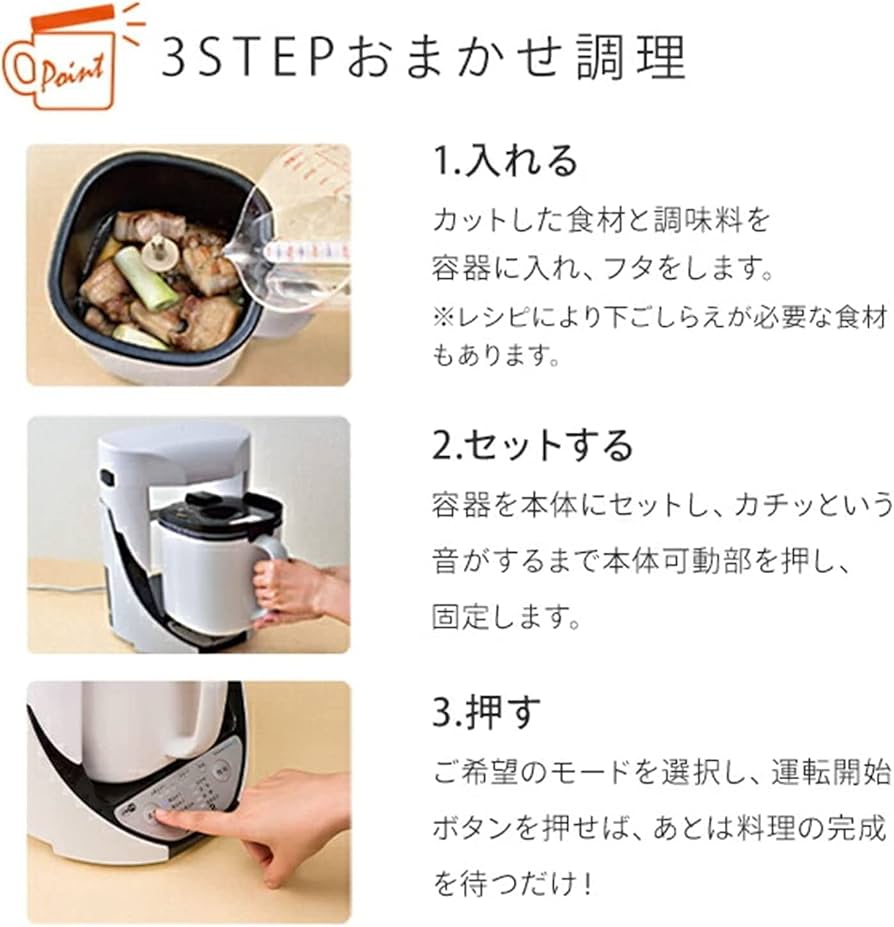 Point

3STEPおまかせ調理

1.入れる

カットした食材と調味料を容器に入れ、フタをします。
※レシピにより下ごしらえが必要な食材もあります。

2.セットする

容器を本体にセットし、カチッという音がするまで本体可動部を押し、固定します。

3.押す

ご希望のモードを選択し、運転開始ボタンを押せば、あとは料理の完成を待つだけ！