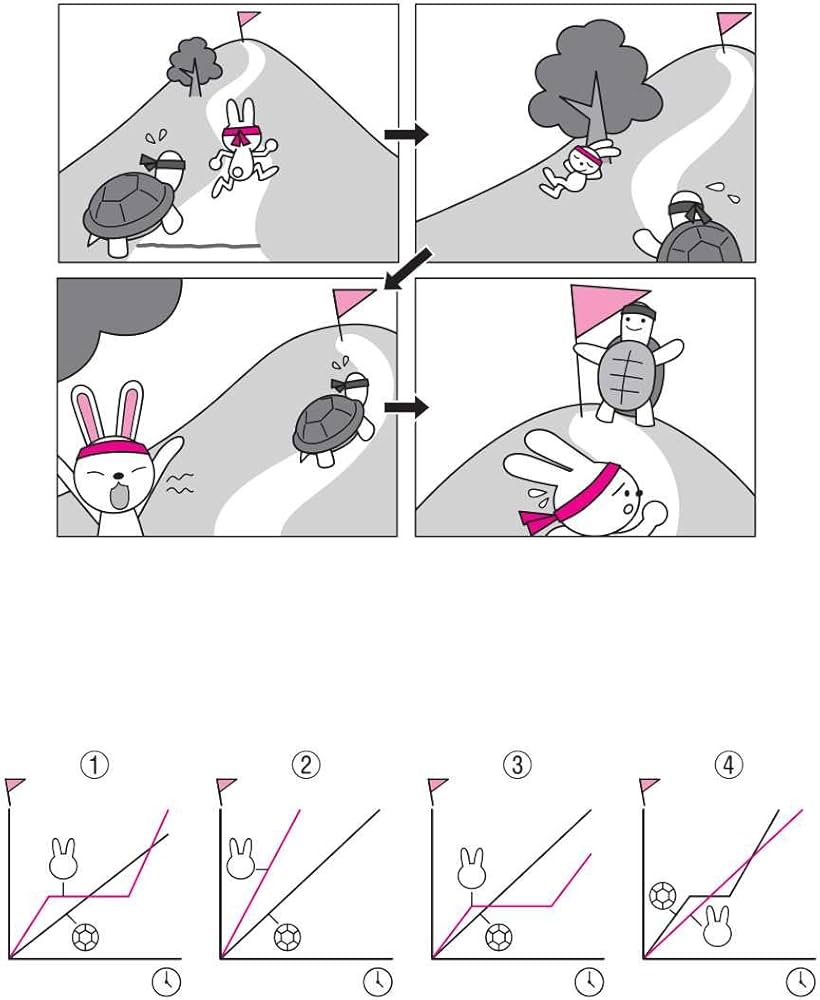 ①

②

③

④