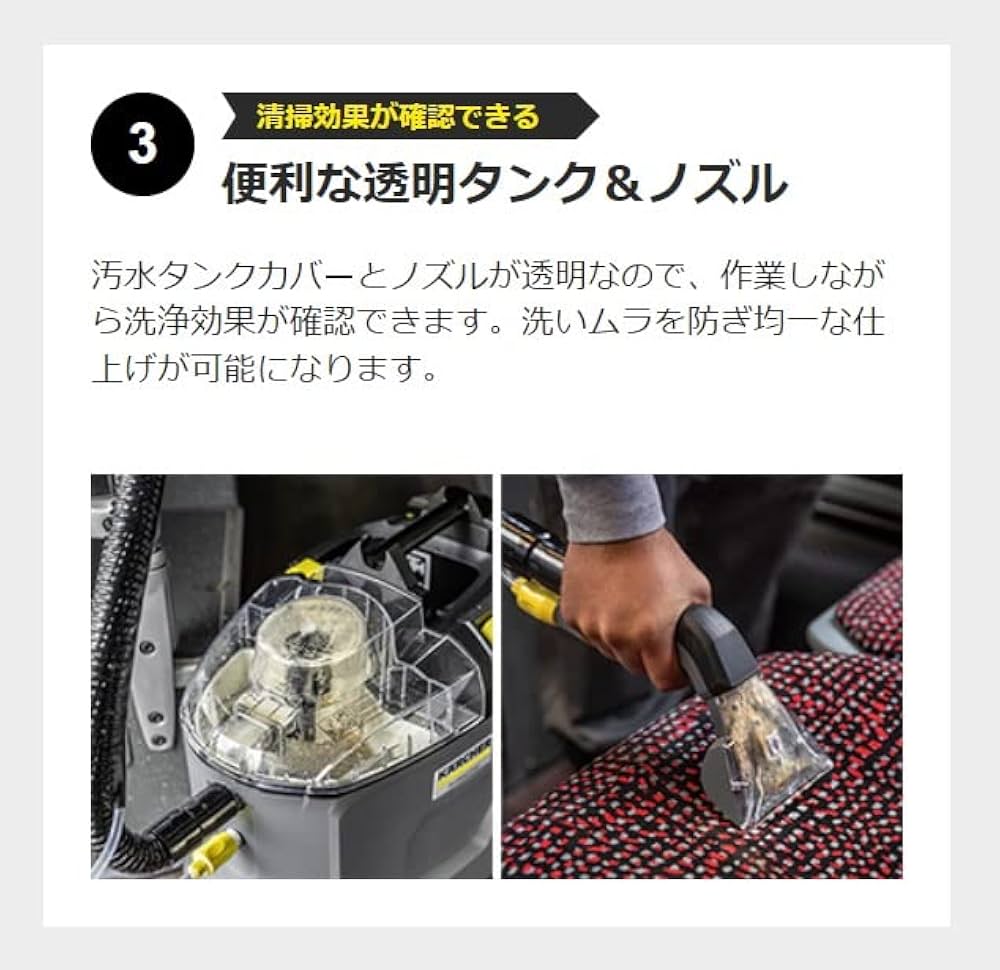 3

清掃効果が確認できる

便利な透明タンク＆ノズル

汚水タンクカバーとノズルが透明なので、作業しながら洗浄効果が確認できます。洗いムラを防ぎ均一な仕上げが可能になります。

KÄRCHER