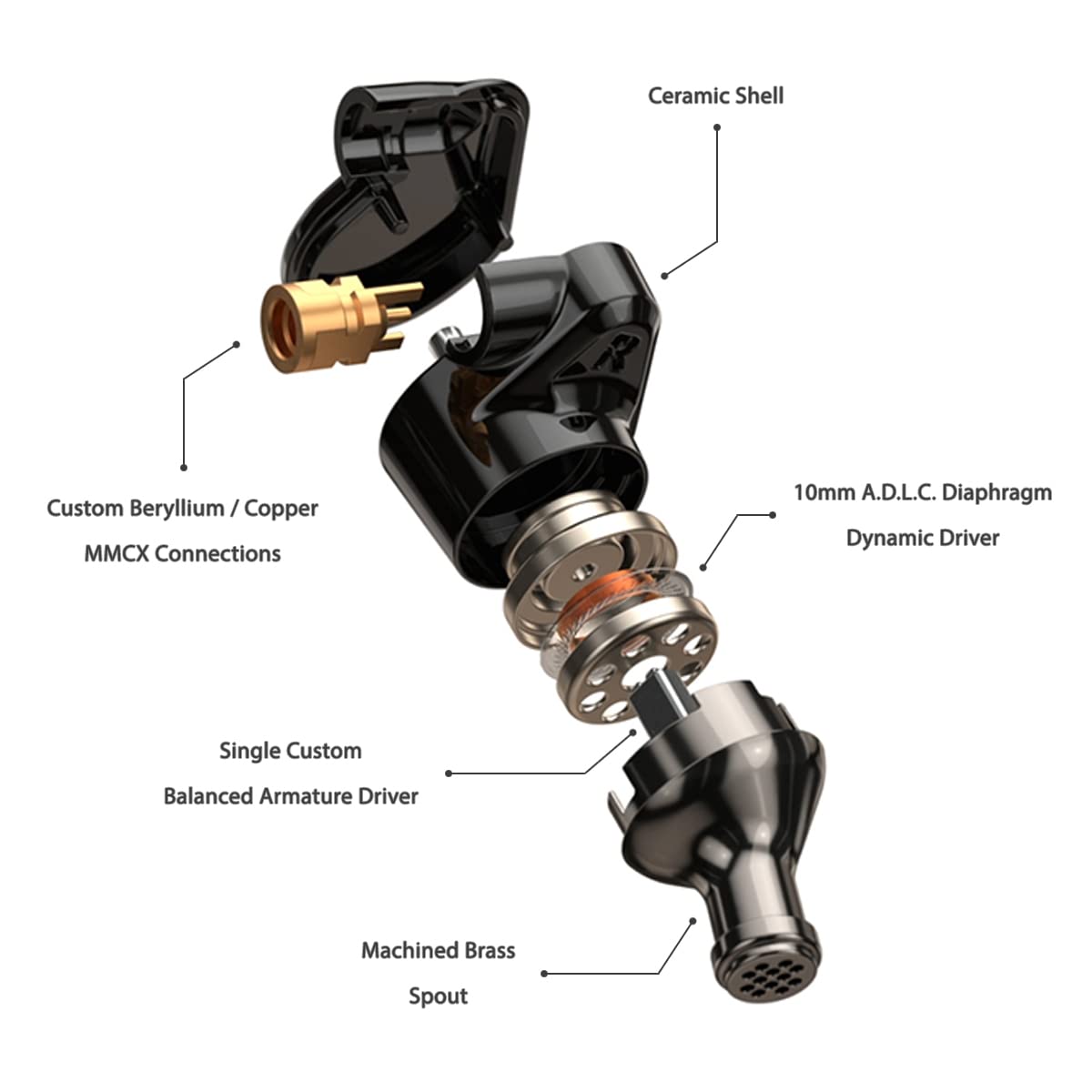 Ceramic Shell

Custom Beryllium / Copper
MMCX Connections

10mm A.D.L.C. Diaphragm
Dynamic Driver

Single Custom
Balanced Armature Driver

Machined Brass
Spout