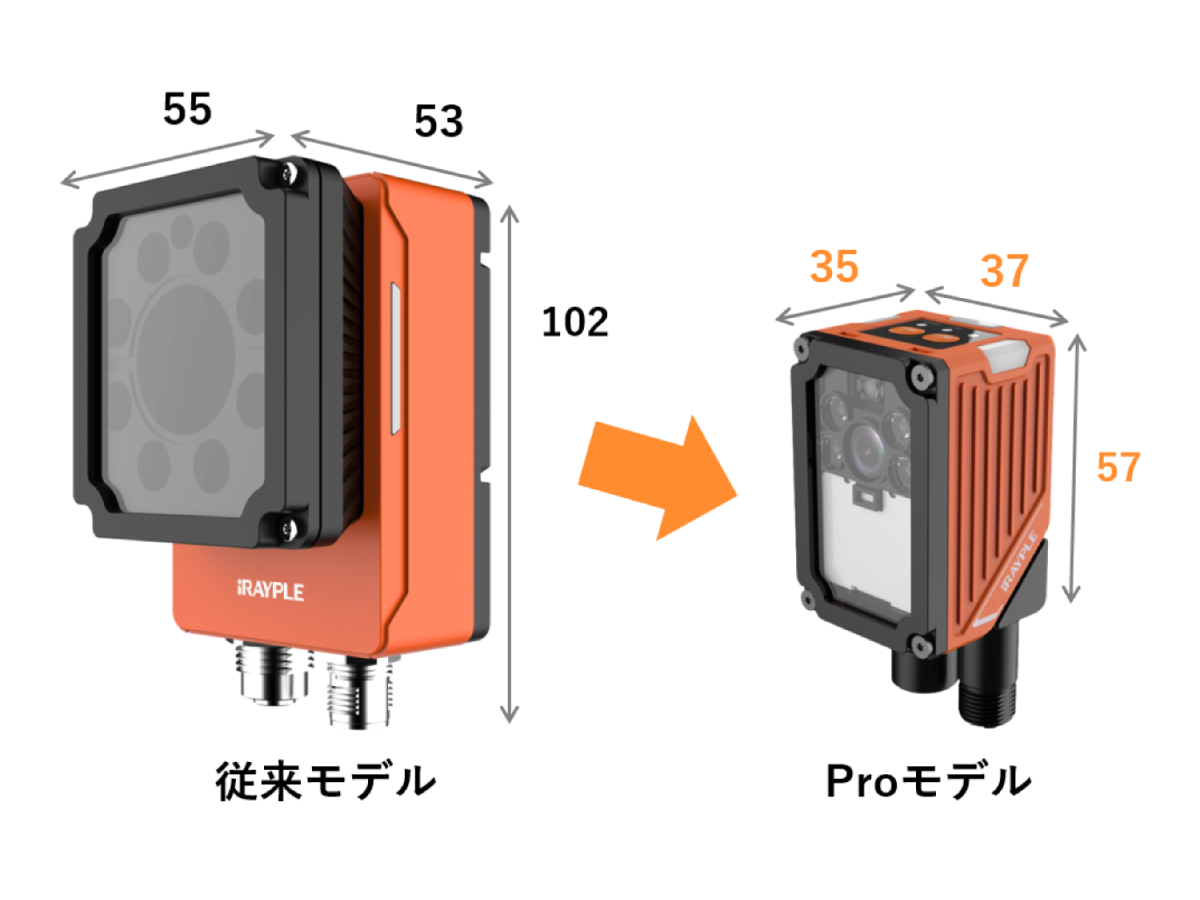 55

53

102

iRAYPLE

従来モデル

35

37

57

iRAYPLE

Proモデル