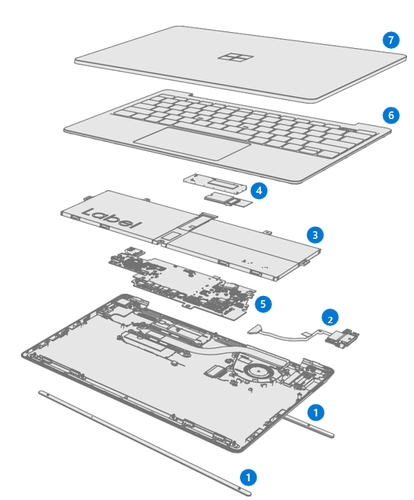 7

6

4

Label

3

5

2

1

1