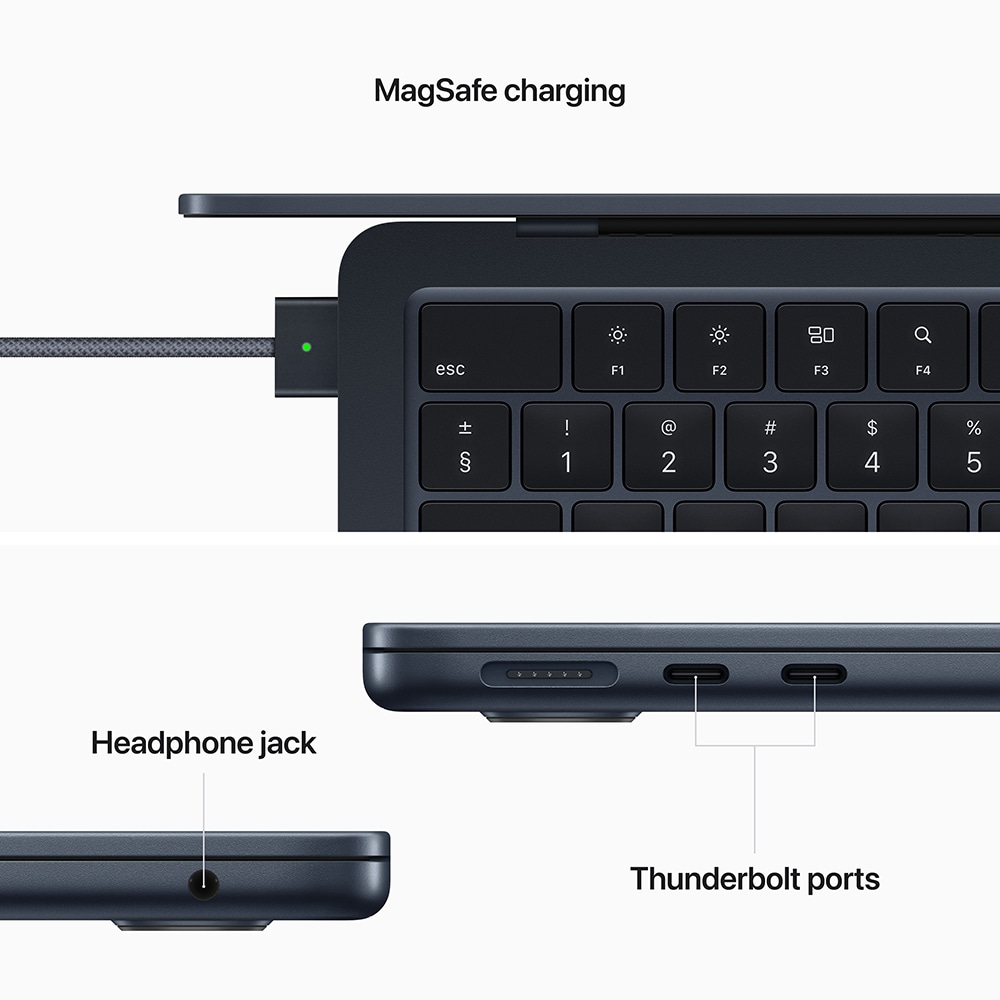 MagSafe charging

esc

F1

F2

F3

F4

±
§

!
1

@
2

#
3

$
4

%
5

Headphone jack

Thunderbolt ports