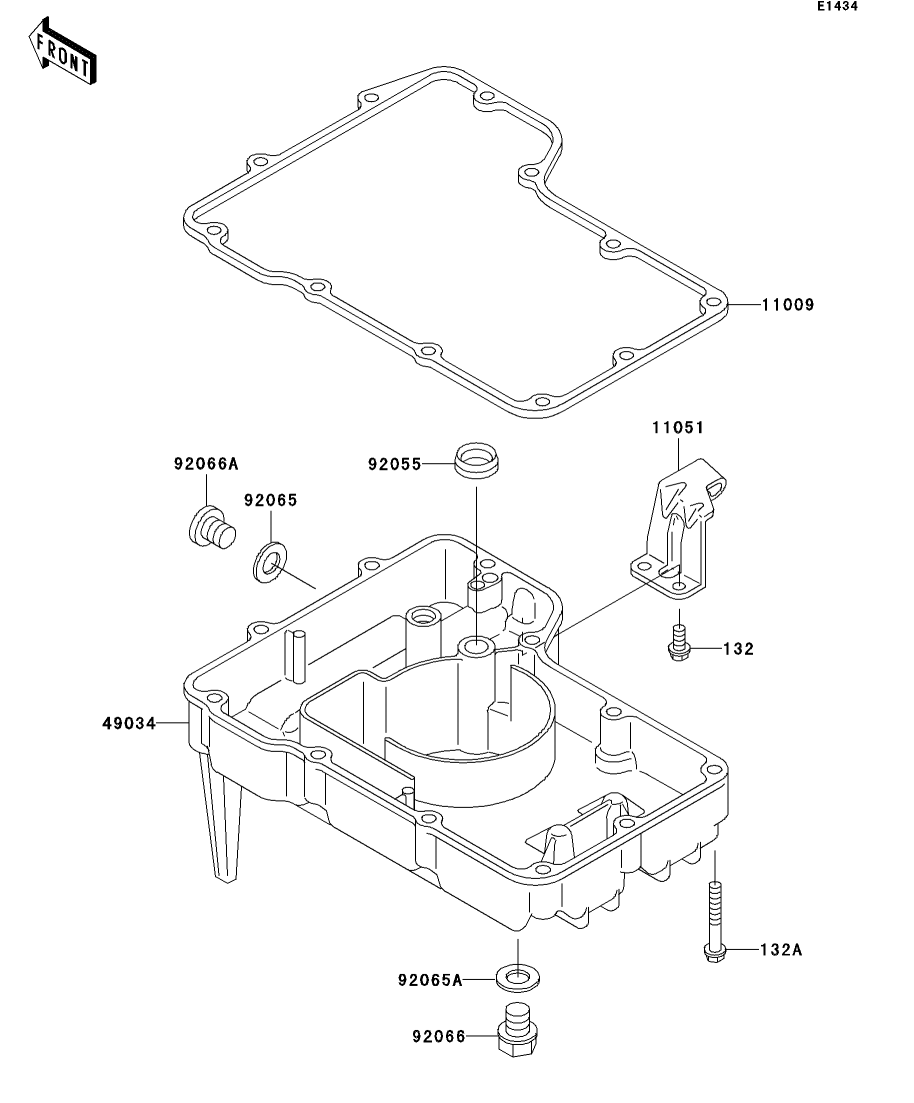 E1434

FRONT

11009

11051

92066A

92055

92065

132

49034

132A

92065A

92066