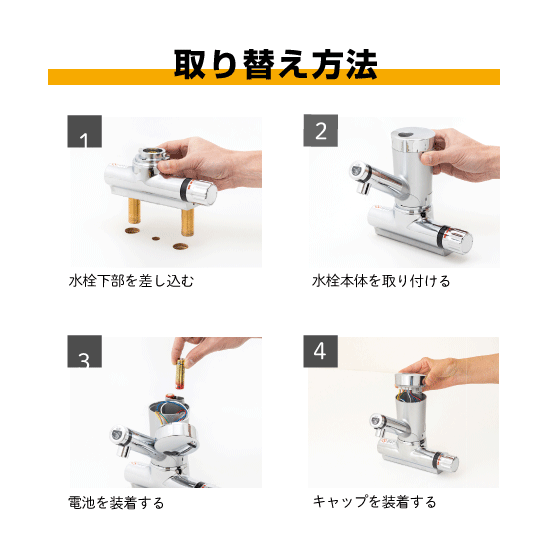 取り替え方法

1

水栓下部を差し込む

2

水栓本体を取り付ける

3

電池を装着する

4

キャップを装着する