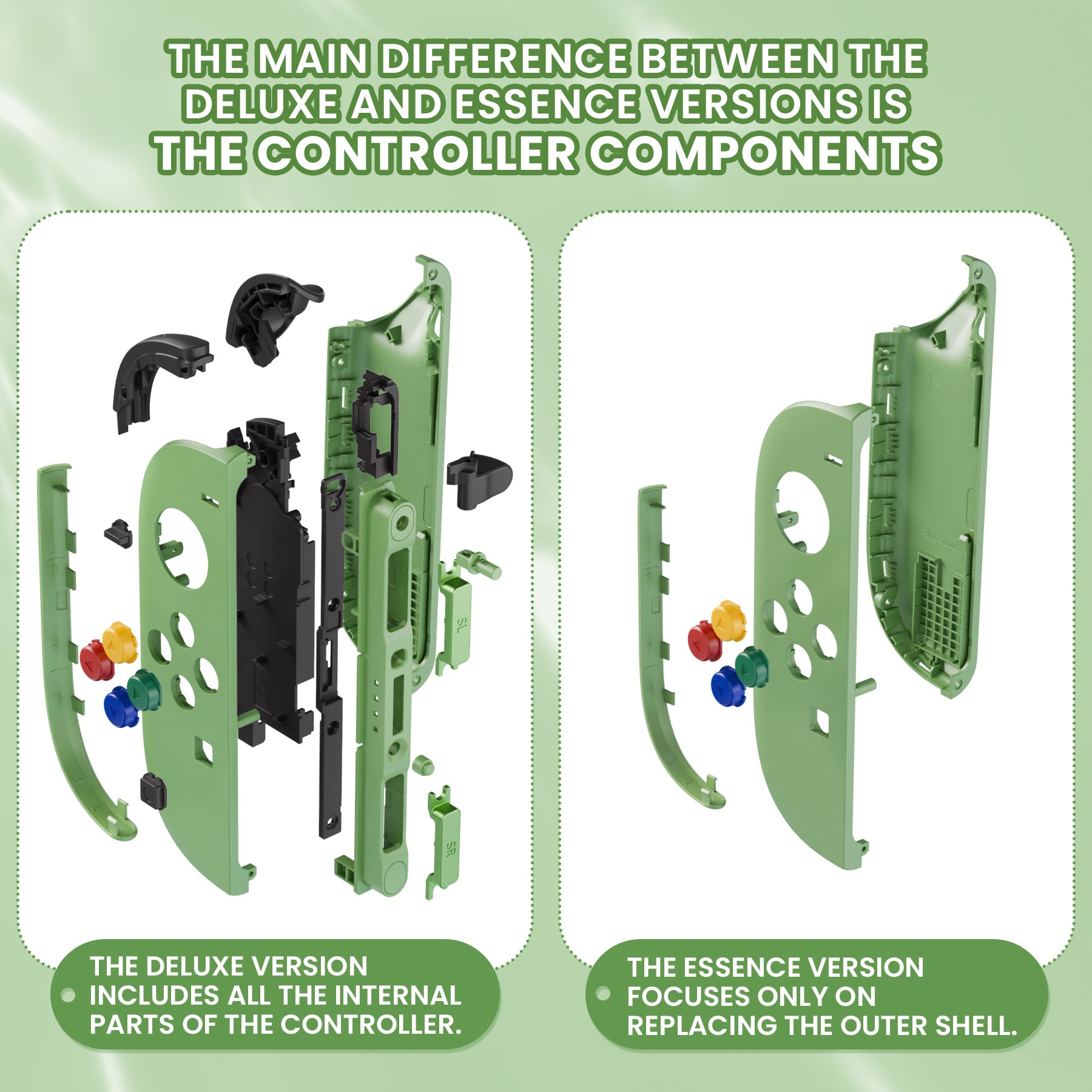 THE MAIN DIFFERENCE BETWEEN THE DELUXE AND ESSENCE VERSIONS IS THE CONTROLLER COMPONENTS

SL

SR

THE DELUXE VERSION INCLUDES ALL THE INTERNAL PARTS OF THE CONTROLLER.

THE ESSENCE VERSION FOCUSES ONLY ON REPLACING THE OUTER SHELL.