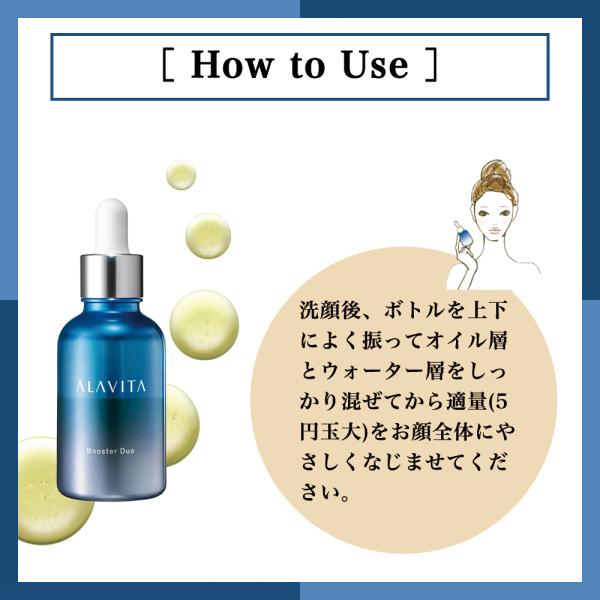 [ How to Use ]

ALAVITA

Booster Duo

洗顔後、ボトルを上下によく振ってオイル層とウォーター層をしっかり混ぜてから適量(5円玉大)をお顔全体にやさしくなじませてください。