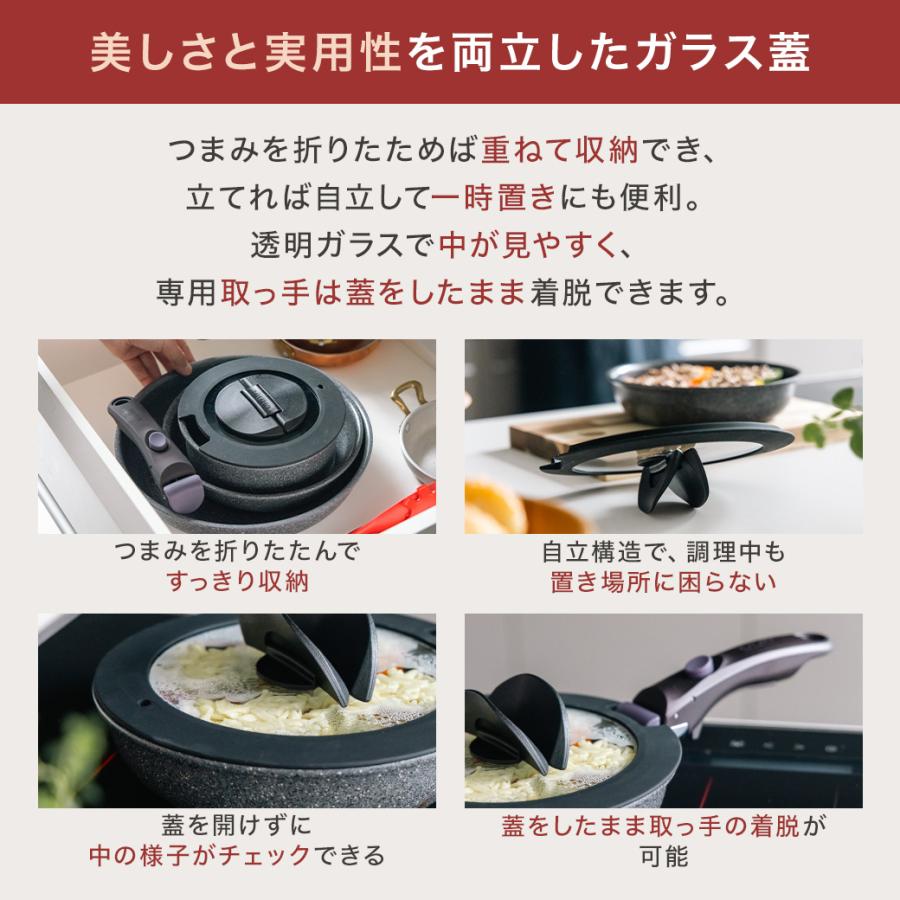 美しさと実用性を両立したガラス蓋

つまみを折りたためば重ねて収納でき、
立てれば自立して一時置きにも便利。
透明ガラスで中が見やすく、
専用取っ手は蓋をしたまま着脱できます。

つまみを折りたたんで
すっきり収納

自立構造で、調理中も
置き場所に困らない

蓋を開けずに
中の様子がチェックできる

蓋をしたまま取っ手の着脱が
可能