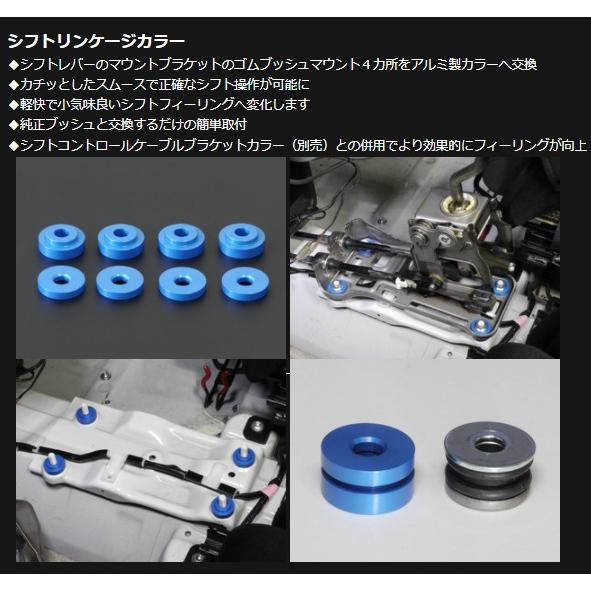 シフトリンケージカラー
◆シフトレバーのマウントブラケットのゴムブッシュマウント４カ所をアルミ製カラーへ交換
◆カチッとしたスムースで正確なシフト操作が可能に
◆軽快で小気味良いシフトフィーリングへ変化します
◆純正ブッシュと交換するだけの簡単取付
◆シフトコントロールケーブルブラケットカラー（別売）との併用でより効果的にフィーリングが向上