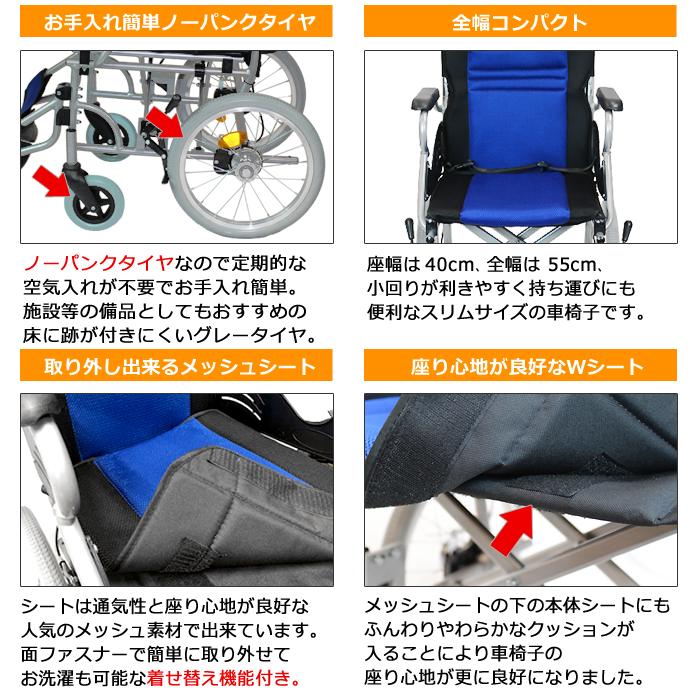 お手入れ簡単ノーパンクタイヤ

ノーパンクタイヤなので定期的な空気入れが不要でお手入れ簡単。施設等の備品としてもおすすめの床に跡が付きにくいグレータイヤ。

全幅コンパクト

座幅は 40cm、全幅は 55cm、小回りが利きやすく持ち運びにも便利なスリムサイズの車椅子です。

取り外し出来るメッシュシート

シートは通気性と座り心地が良好な人気のメッシュ素材で出来ています。面ファスナーで簡単に取り外せてお洗濯も可能な着せ替え機能付き。

座り心地が良好なWシート

メッシュシートの下の本体シートにもふんわりやわらかなクッションが入ることにより車椅子の座り心地が更に良好になりました。