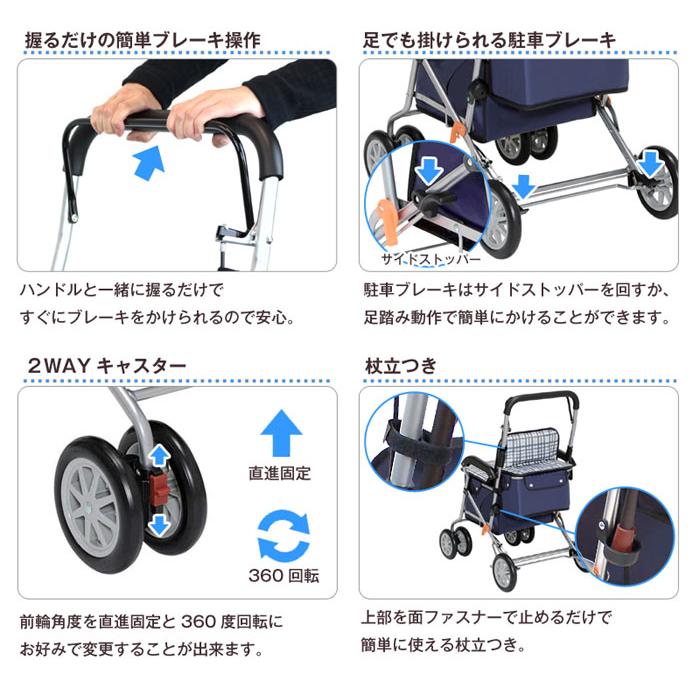 握るだけの簡単ブレーキ操作

ハンドルと一緒に握るだけで
すぐにブレーキをかけられるので安心。

足でも掛けられる駐車ブレーキ

サイドストッパー

駐車ブレーキはサイドストッパーを回すか、
足踏み動作で簡単にかけることができます。

2WAY キャスター

直進固定

360 回転

前輪角度を直進固定と 360 度回転に
お好みで変更することが出来ます。

杖立つき

上部を面ファスナーで止めるだけで
簡単に使える杖立つき。