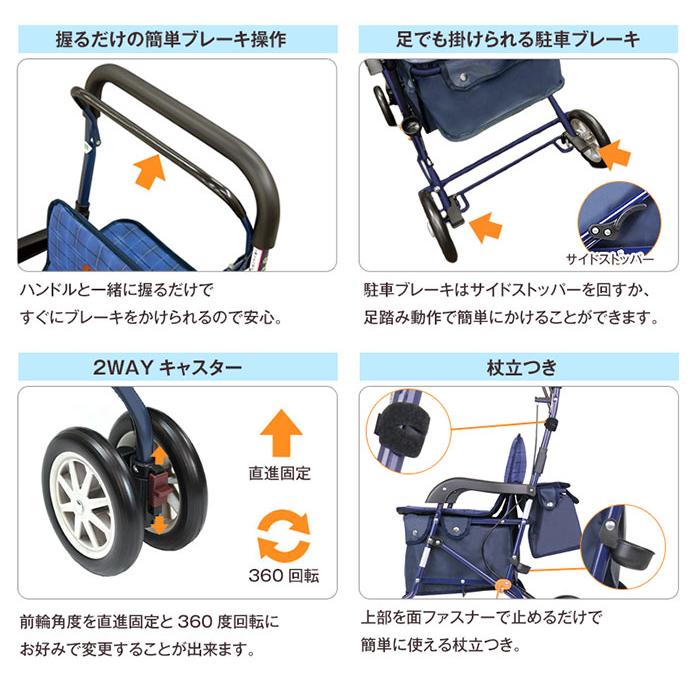 握るだけの簡単ブレーキ操作

ハンドルと一緒に握るだけで
すぐにブレーキをかけられるので安心。

足でも掛けられる駐車ブレーキ

サイドストッパー

駐車ブレーキはサイドストッパーを回すか、
足踏み動作で簡単にかけることができます。

2WAY キャスター

直進固定

360 回転

前輪角度を直進固定と 360 度回転に
お好みで変更することが出来ます。

杖立つき

上部を面ファスナーで止めるだけで
簡単に使える杖立つき。