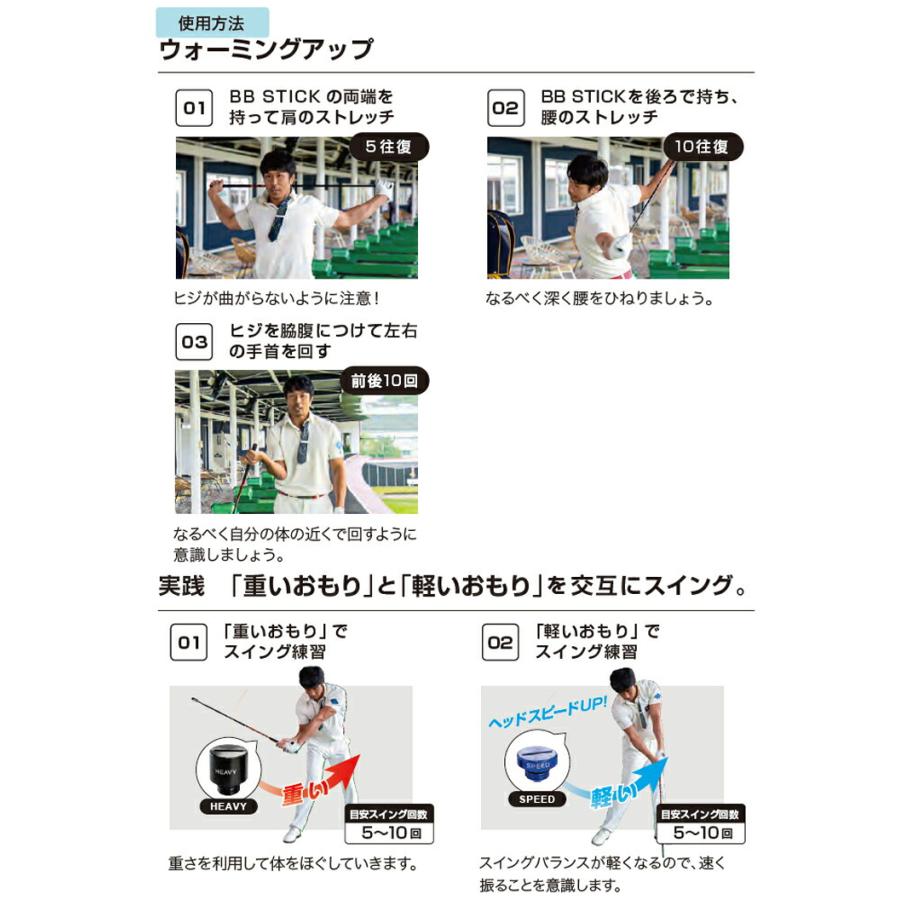 使用方法
ウォーミングアップ

01 BB STICK の両端を持って肩のストレッチ
5往復
ヒジが曲がらないように注意！

02 BB STICKを後ろで持ち、腰のストレッチ
10往復
なるべく深く腰をひねりましょう。

03 ヒジを脇腹につけて左右の手首を回す
前後10回
なるべく自分の体の近くで回すように意識しましょう。

実践 「重いおもり」と「軽いおもり」を交互にスイング。

01 「重いおもり」でスイング練習
HEAVY
HEAVY
重い
目安スイング回数
5〜10回
重さを利用して体をほぐしていきます。

02 「軽いおもり」でスイング練習
ヘッドスピードUP!
SPEED
SPEED
軽い
目安スイング回数
5〜10回
スイングバランスが軽くなるので、速く振ることを意識します。