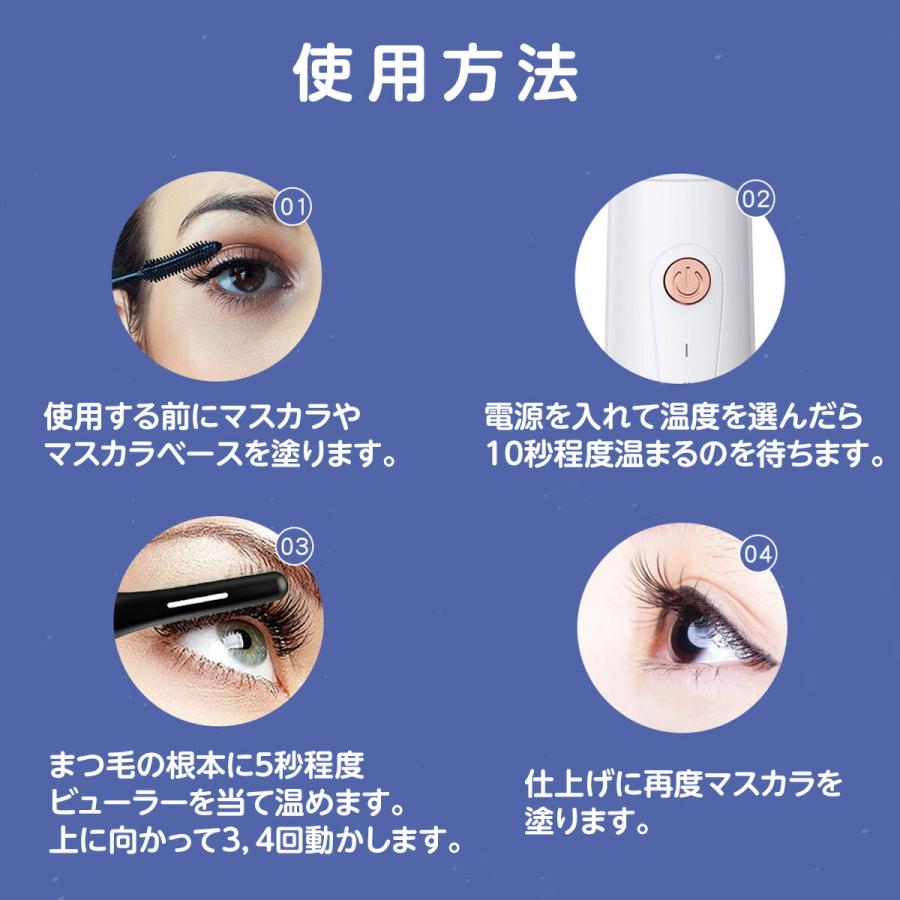 使用方法

01

使用する前にマスカラやマスカラベースを塗ります。

02

電源を入れて温度を選んだら10秒程度温まるのを待ちます。

03

まつ毛の根本に5秒程度ビューラーを当て温めます。上に向かって3，4回動かします。

04

仕上げに再度マスカラを塗ります。