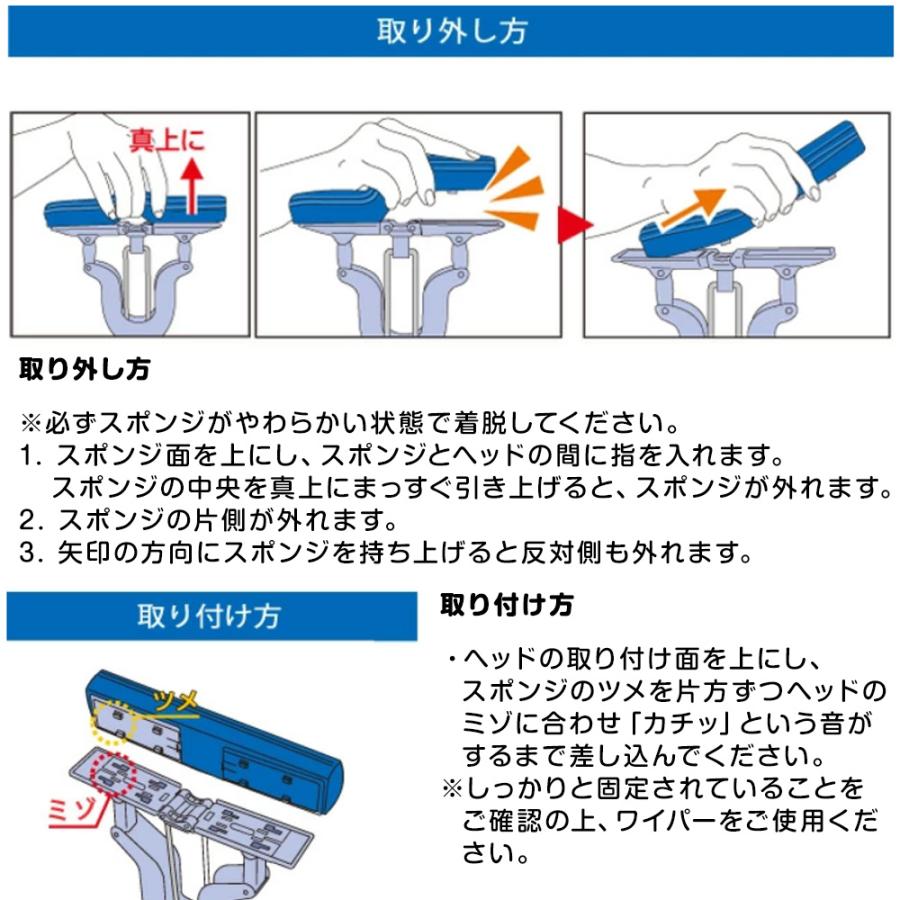 取り外し方

真上に

取り外し方

※必ずスポンジがやわらかい状態で着脱してください。
1. スポンジ面を上にし、スポンジとヘッドの間に指を入れます。スポンジの中央を真上にまっすぐ引き上げると、スポンジが外れます。
2. スポンジの片側が外れます。
3. 矢印の方向にスポンジを持ち上げると反対側も外れます。

取り付け方

ツメ

ミゾ

取り付け方

・ヘッドの取り付け面を上にし、スポンジのツメを片方ずつヘッドのミゾに合わせ「カチッ」という音がするまで差し込んでください。
※しっかりと固定されていることをご確認の上、ワイパーをご使用ください。