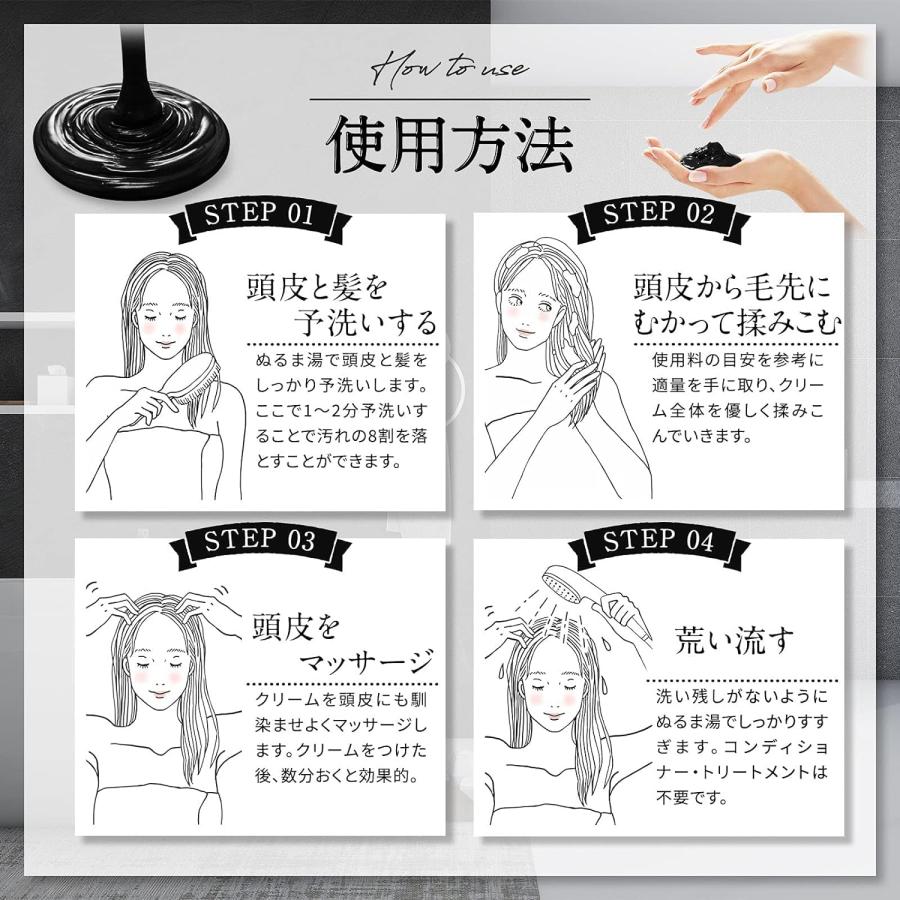 How to use

使用方法

STEP 01

頭皮と髪を予洗いする

ぬるま湯で頭皮と髪をしっかり予洗いします。ここで1〜2分予洗いすることで汚れの8割を落とすことができます。

STEP 02

頭皮から毛先にむかって揉みこむ

使用料の目安を参考に適量を手に取り、クリーム全体を優しく揉みこんでいきます。

STEP 03

頭皮をマッサージ

クリームを頭皮にも馴染ませよくマッサージします。クリームをつけた後、数分おくと効果的。

STEP 04

荒い流す

洗い残しがないようにぬるま湯でしっかりすすぎます。コンディショナー・トリートメントは不要です。