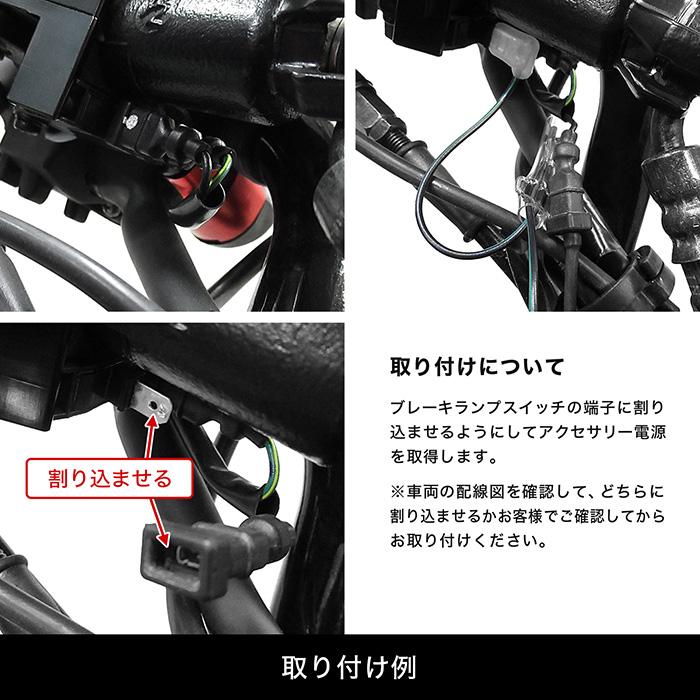 割り込ませる

取り付けについて

ブレーキランプスイッチの端子に割り込ませるようにしてアクセサリー電源を取得します。

※車両の配線図を確認して、どちらに割り込ませるかお客様でご確認してからお取り付けください。

取り付け例